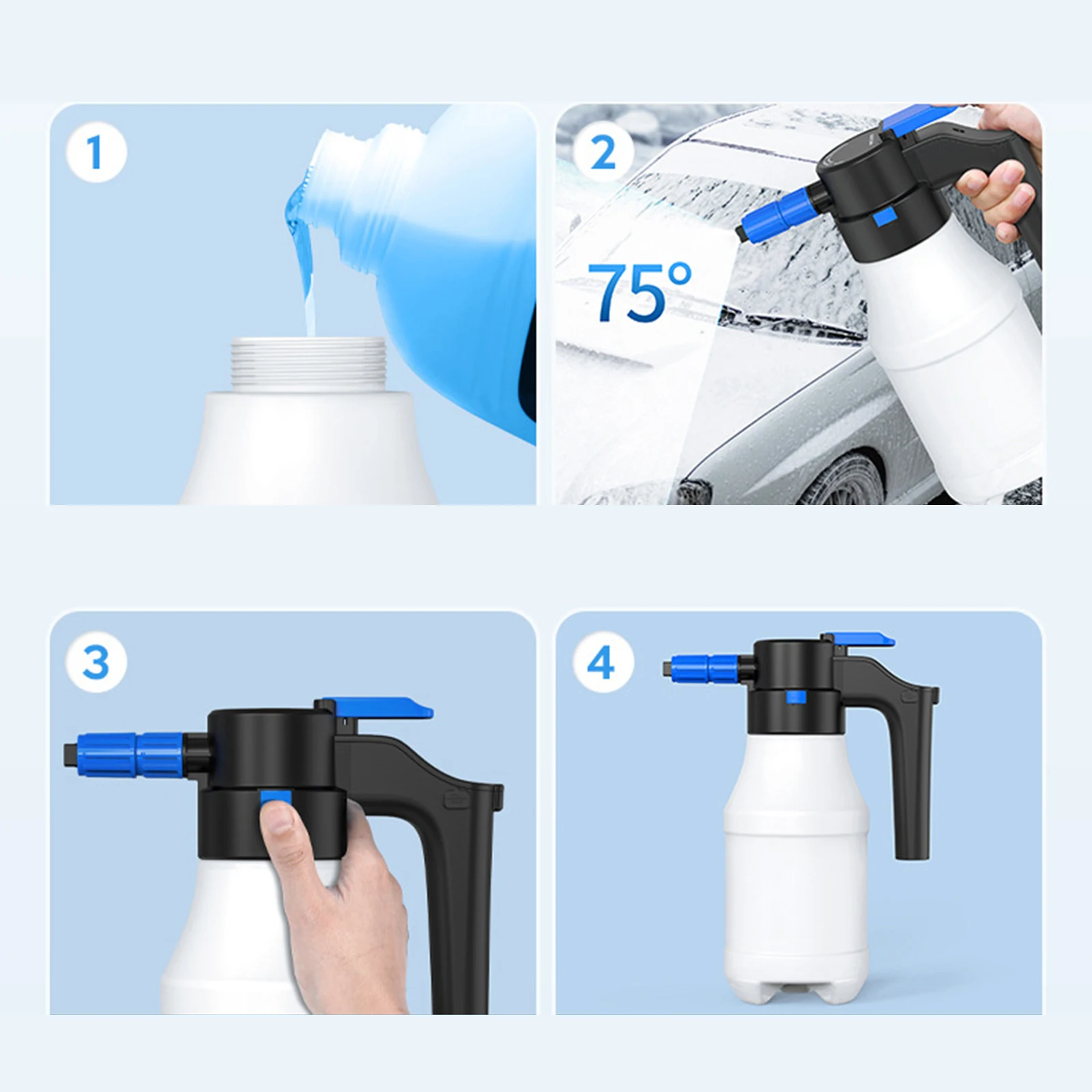 1

2

75°

3

4