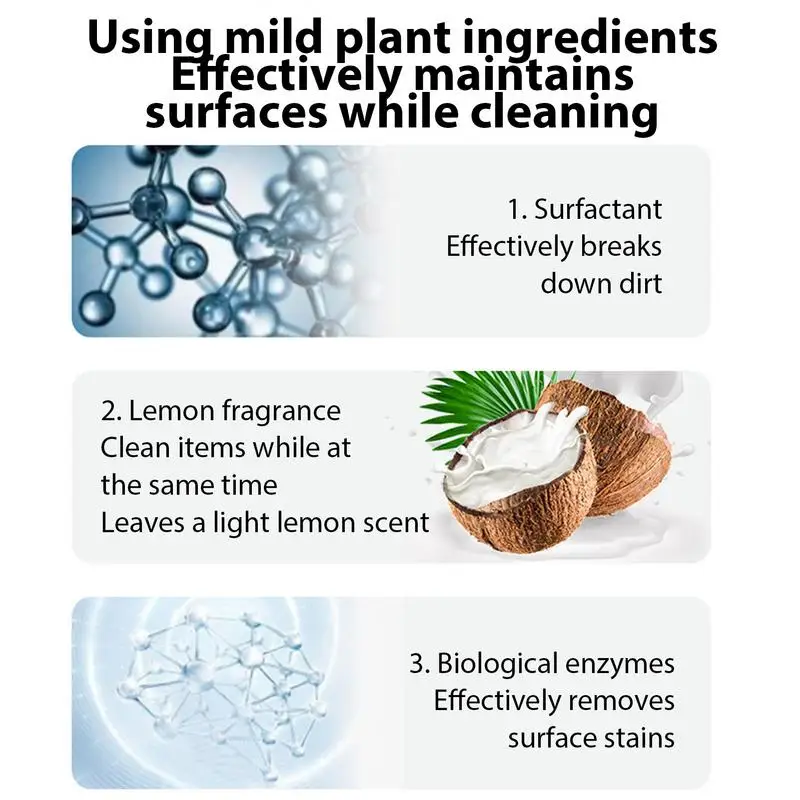 Using mild plant ingredients
Effectively maintains
surfaces while cleaning

1. Surfactant
Effectively breaks
down dirt

2. Lemon fragrance
Clean items while at
the same time
Leaves a light lemon scent

3. Biological enzymes
Effectively removes
surface stains