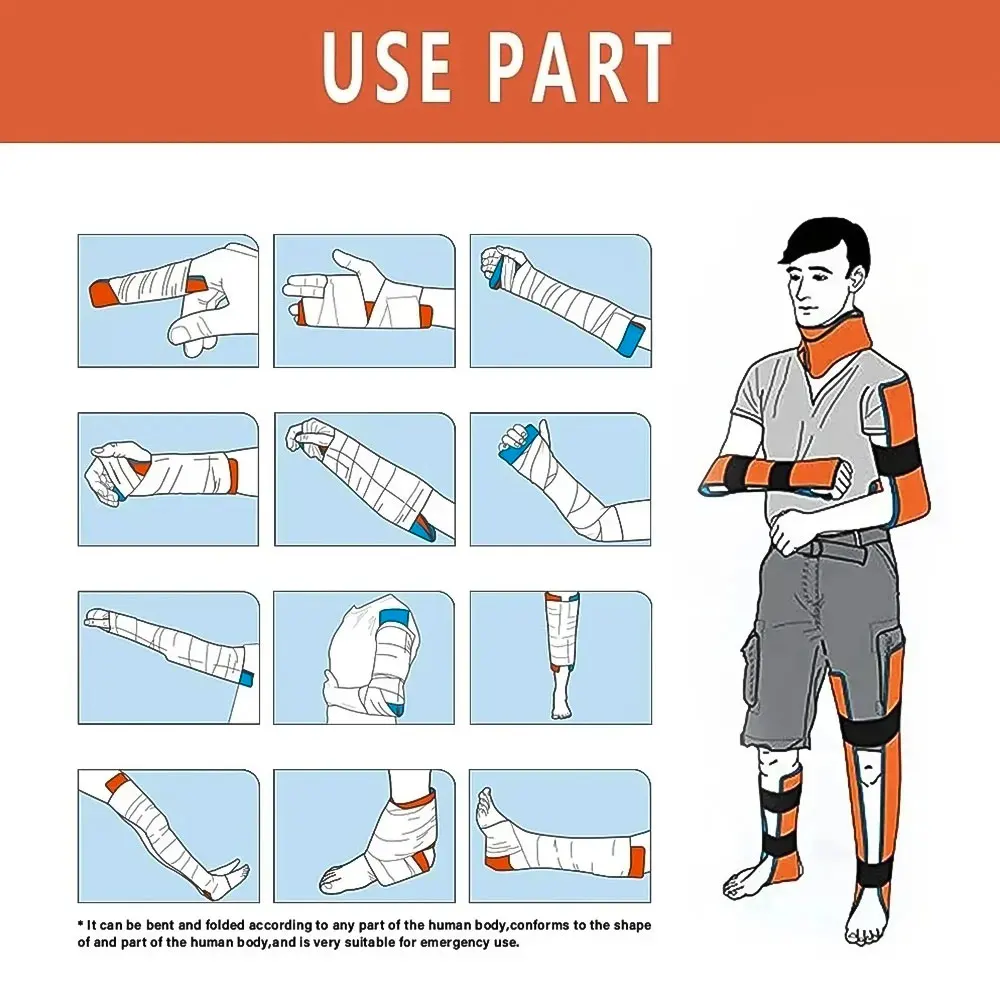 USE PART

* It can be bent and folded according to any part of the human body,conforms to the shape of and part of the human body,and is very suitable for emergency use.