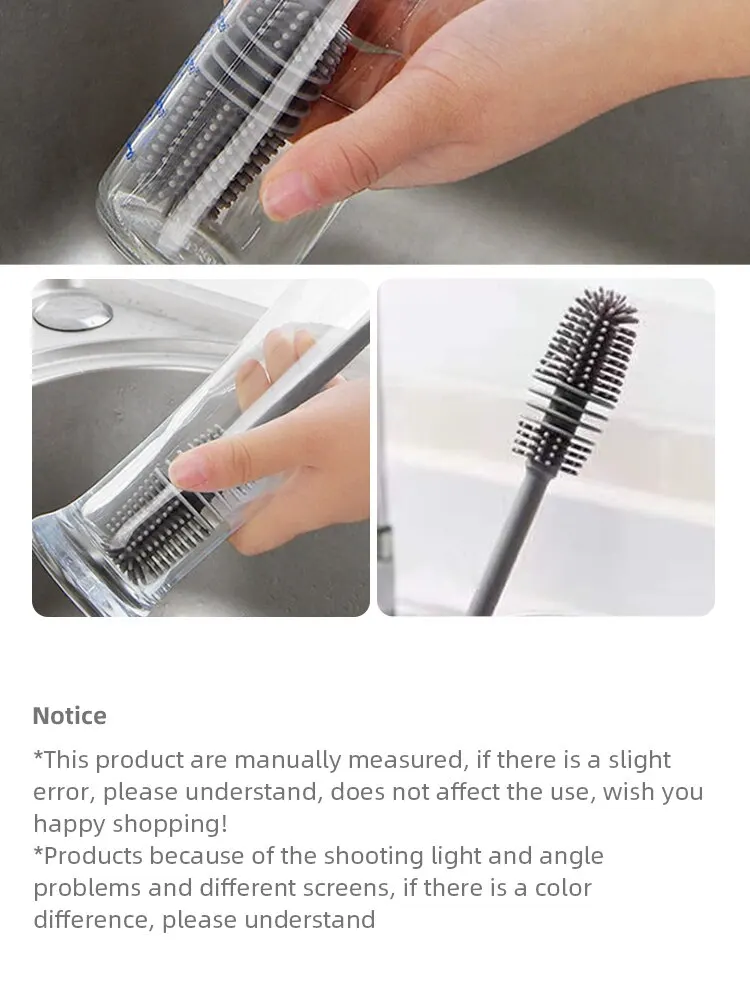 Notice

*This product are manually measured, if there is a slight error, please understand, does not affect the use, wish you happy shopping!
*Products because of the shooting light and angle problems and different screens, if there is a color difference, please understand