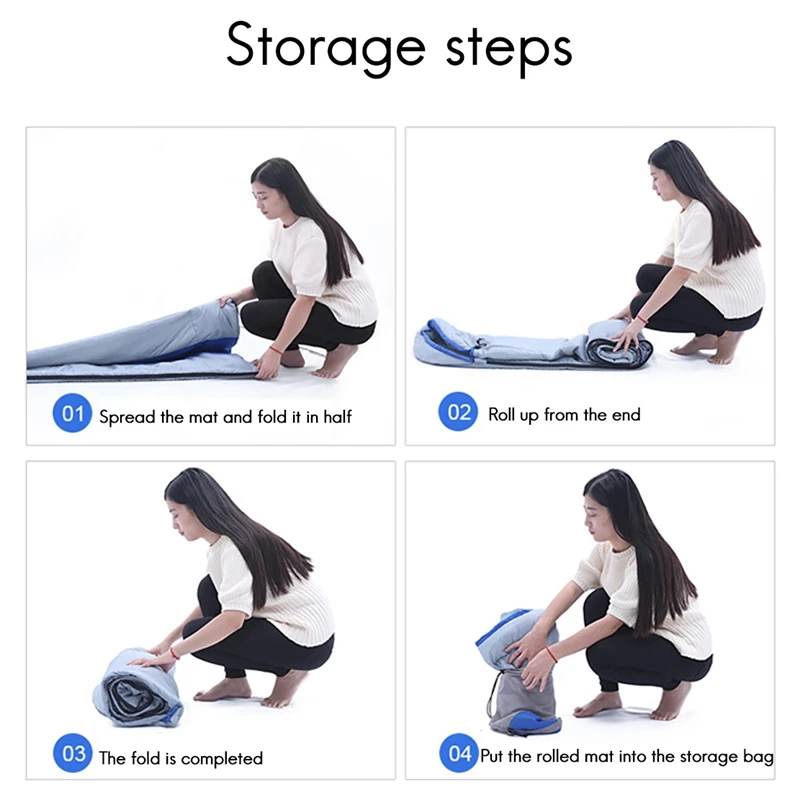 Storage steps

01 Spread the mat and fold it in half

02 Roll up from the end

03 The fold is completed

04 Put the rolled mat into the storage bag