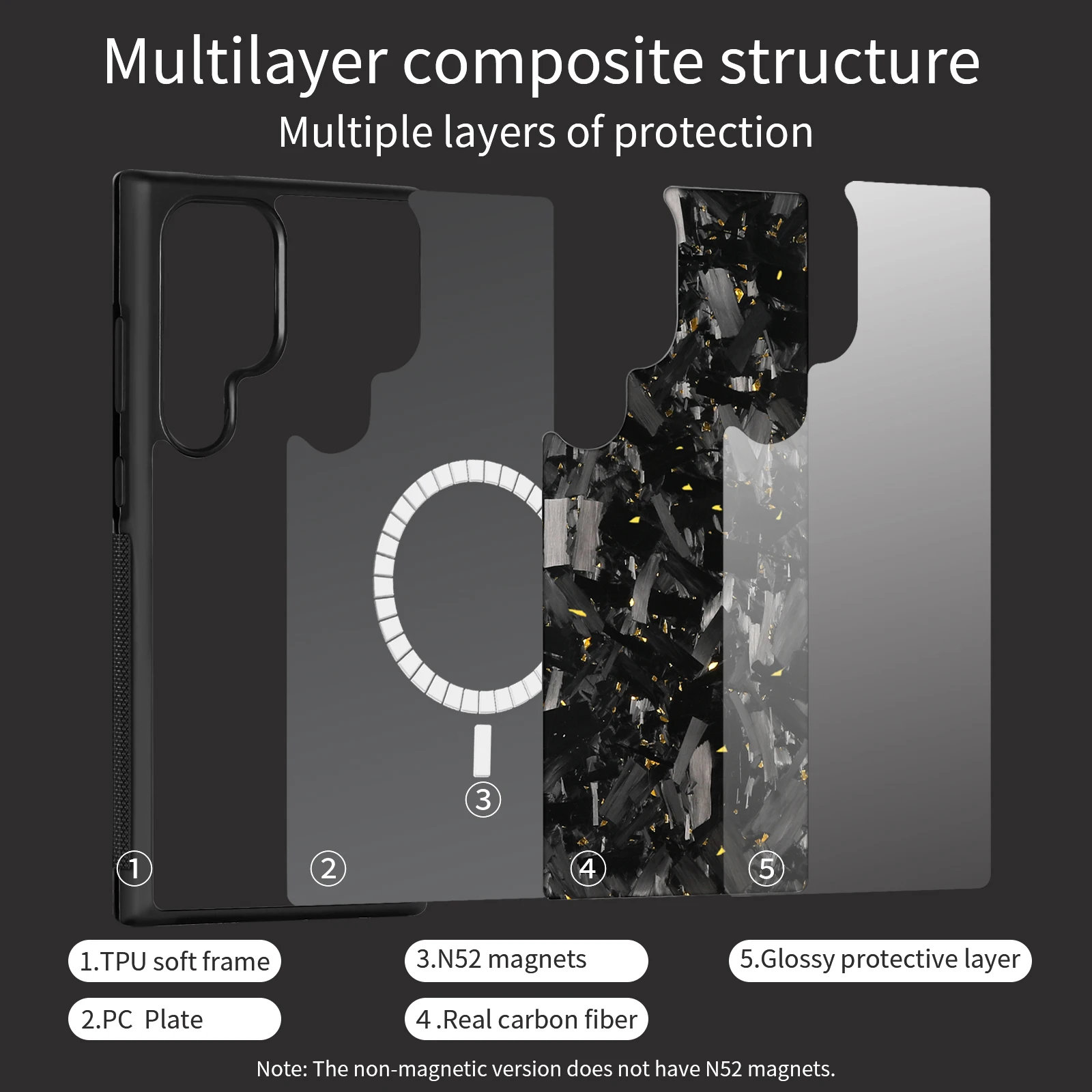 Multilayer composite structure

Multiple layers of protection

③

①

②

④

⑤

1.TPU soft frame

2.PC Plate

3.N52 magnets

4 .Real carbon fiber

5.Glossy protective layer

Note: The non-magnetic version does not have N52 magnets.