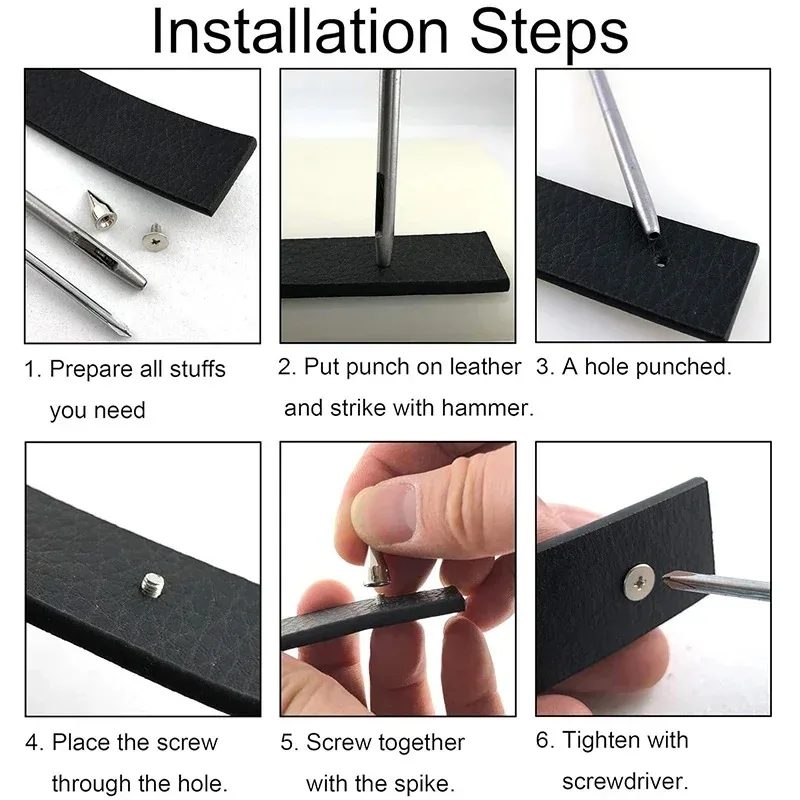 Installation Steps

1. Prepare all stuffs you need

2. Put punch on leather and strike with hammer.

3. A hole punched.

4. Place the screw through the hole.

5. Screw together with the spike.

6. Tighten with screwdriver.