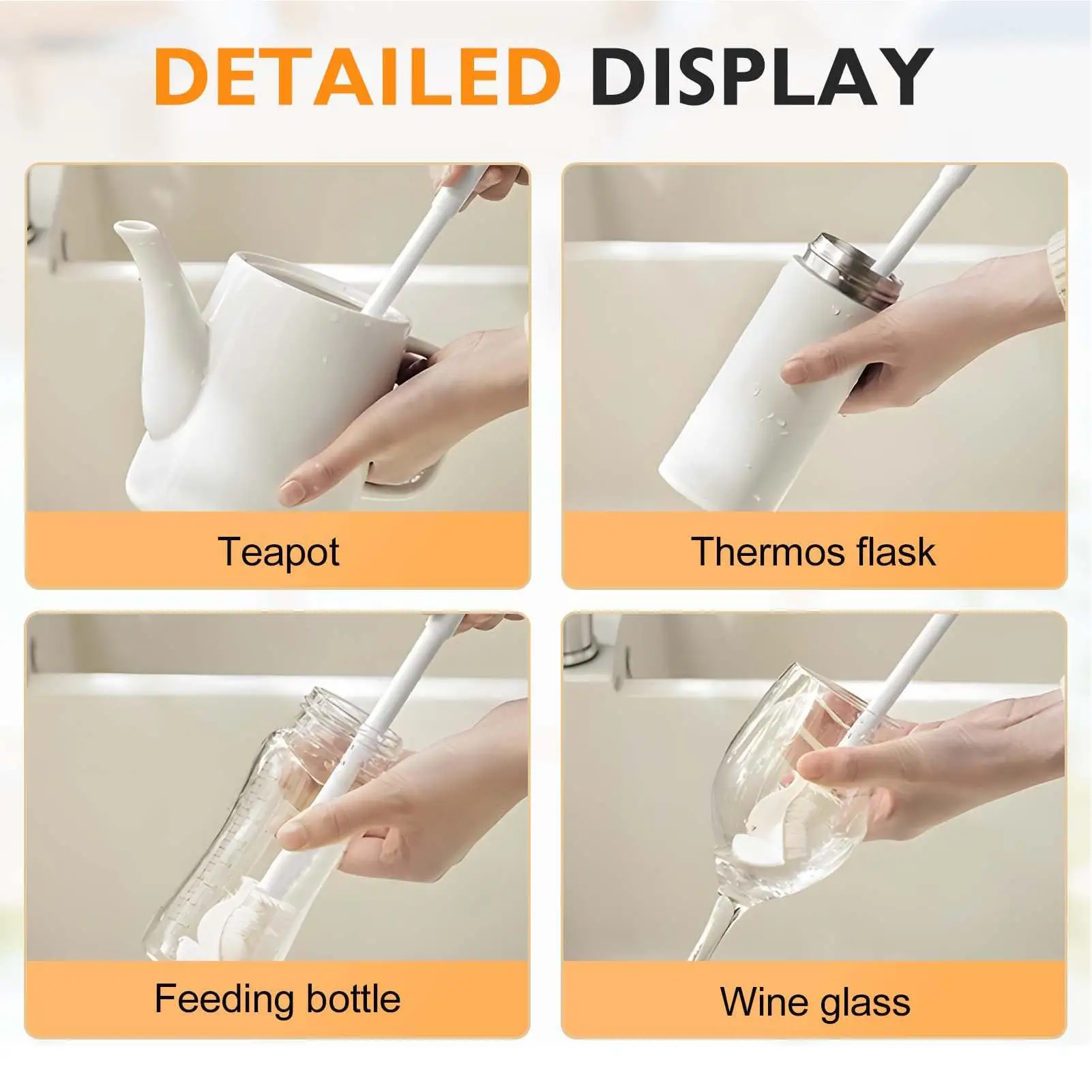 DETAILED DISPLAY

Teapot

Thermos flask

Feeding bottle

Wine glass