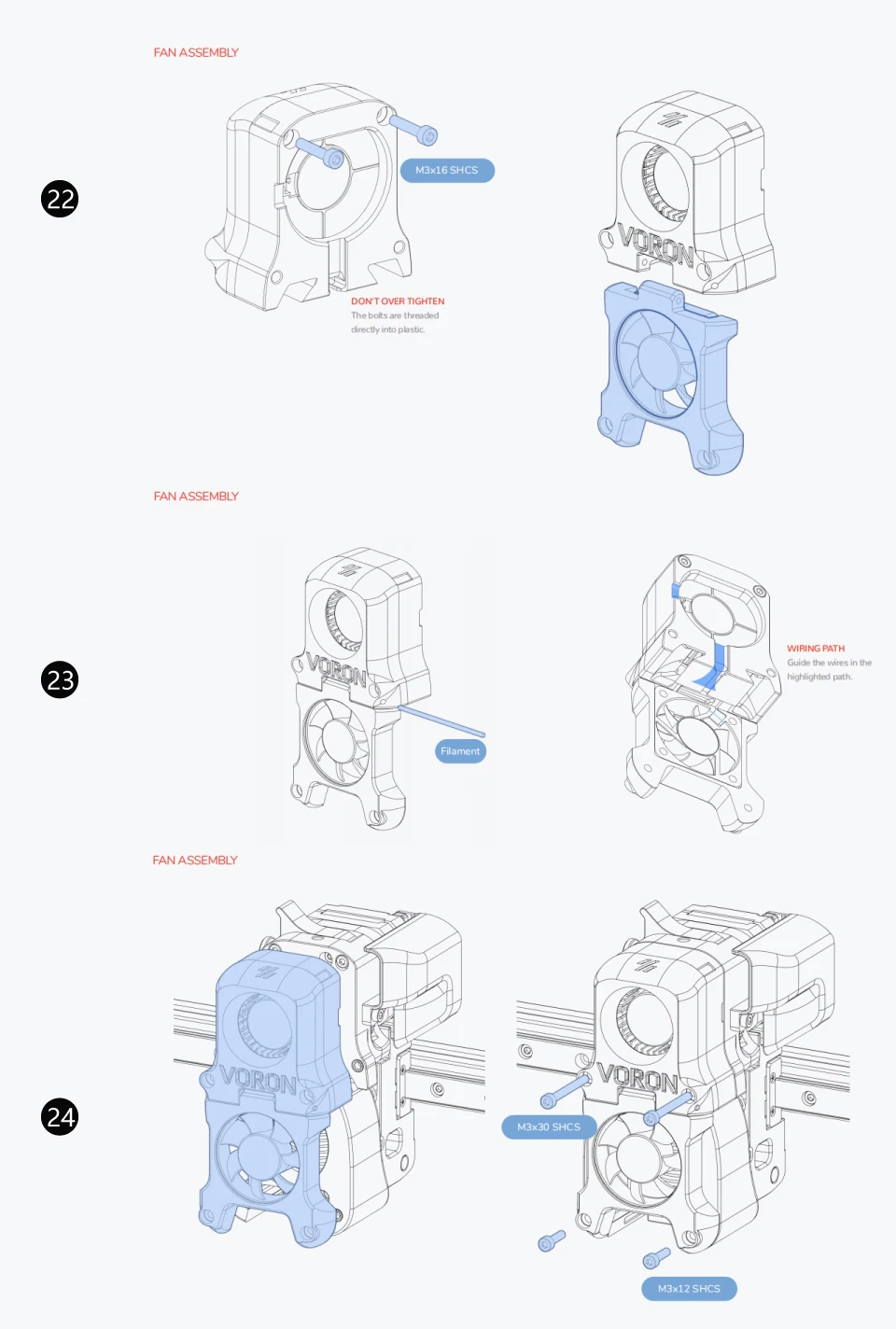 FAN ASSEMBLY

22

M3x16 SHCS

DON'T OVER TIGHTEN
The bolts are threaded directly into plastic.

VORON

FAN ASSEMBLY

23

VORON

Filament

WIRING PATH
Guide the wires in the highlighted path.

FAN ASSEMBLY

24

VORON

VORON

M3x30 SHCS

M3x12 SHCS