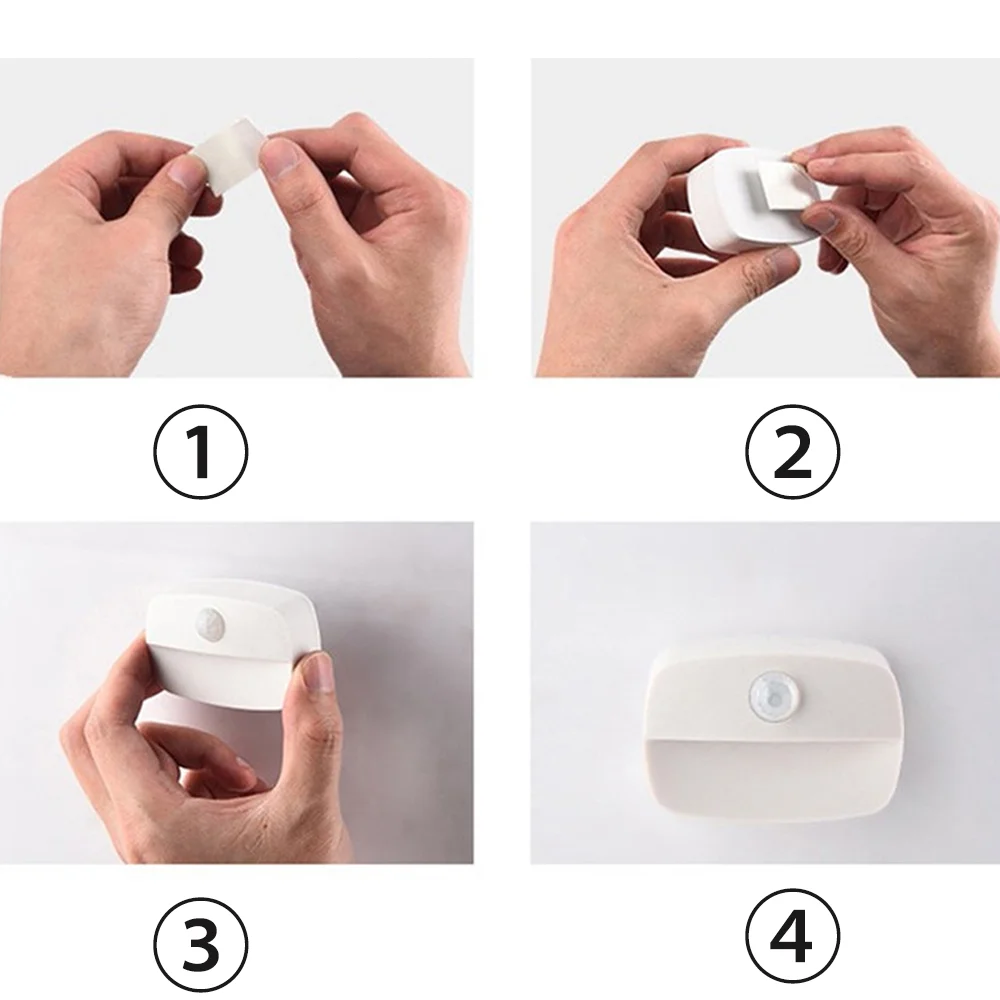 ①

②

③

④