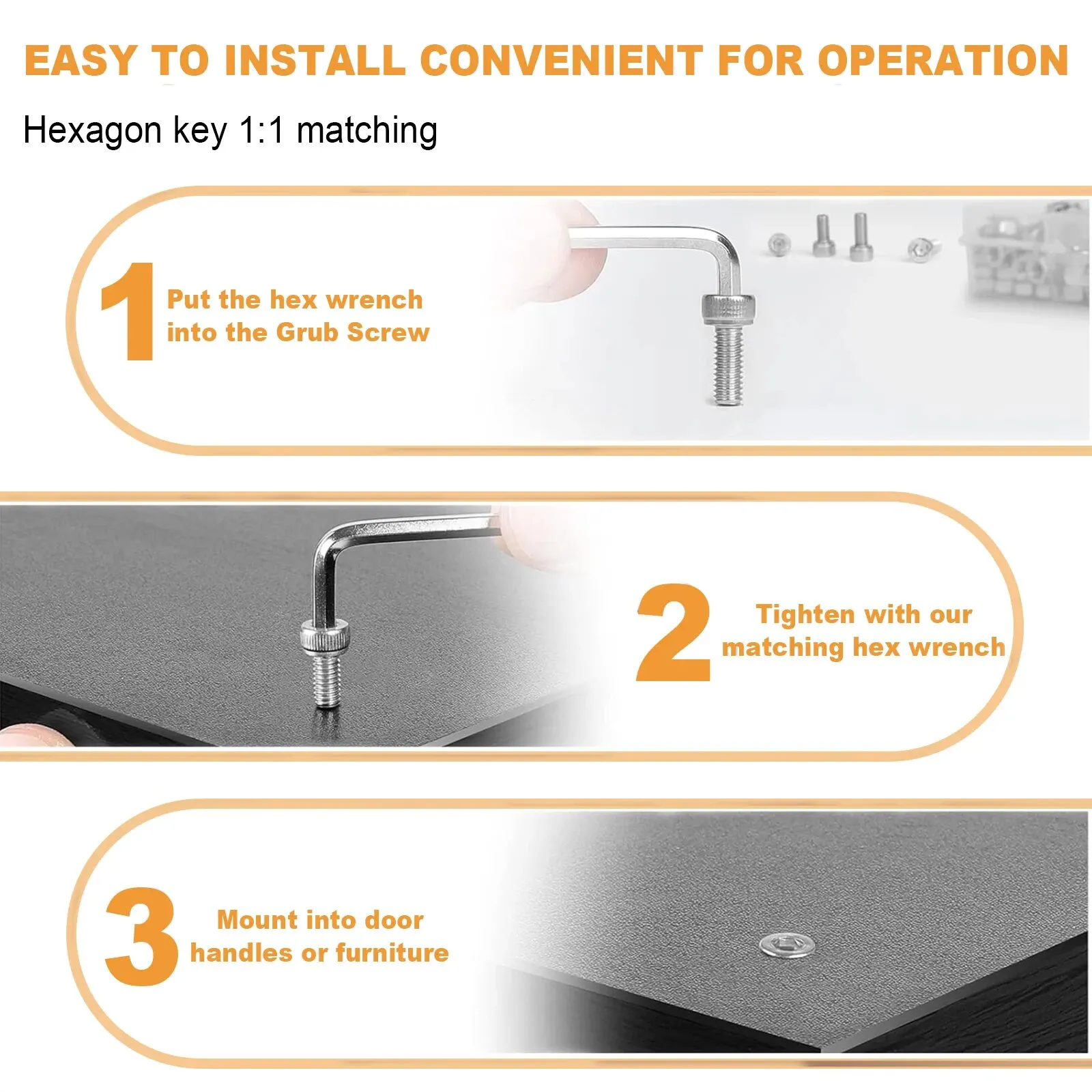 EASY TO INSTALL CONVENIENT FOR OPERATION

Hexagon key 1:1 matching

1 Put the hex wrench into the Grub Screw

2 Tighten with our matching hex wrench

3 Mount into door handles or furniture