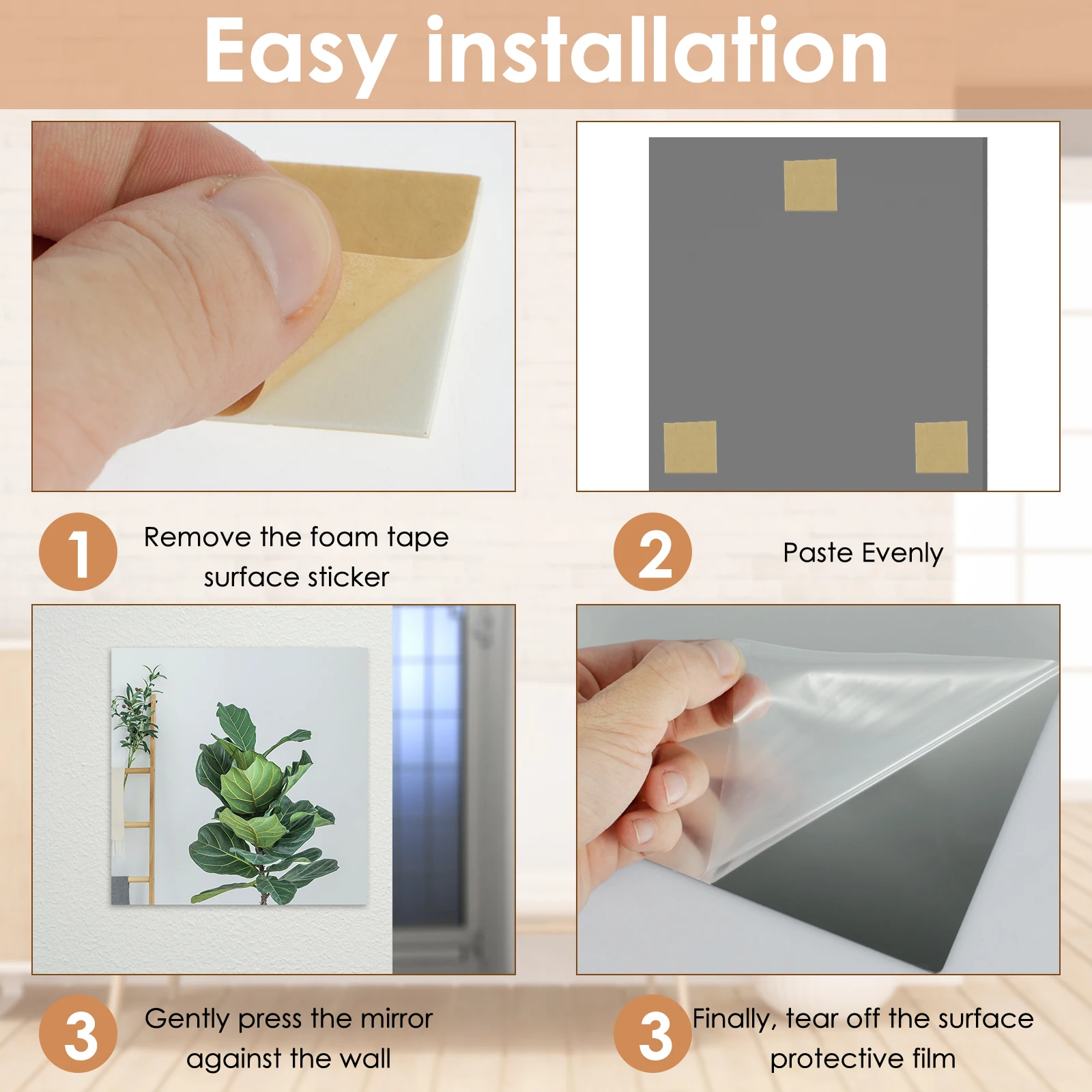 Easy installation

1 Remove the foam tape surface sticker

2 Paste Evenly

3 Gently press the mirror against the wall

3 Finally, tear off the surface protective film