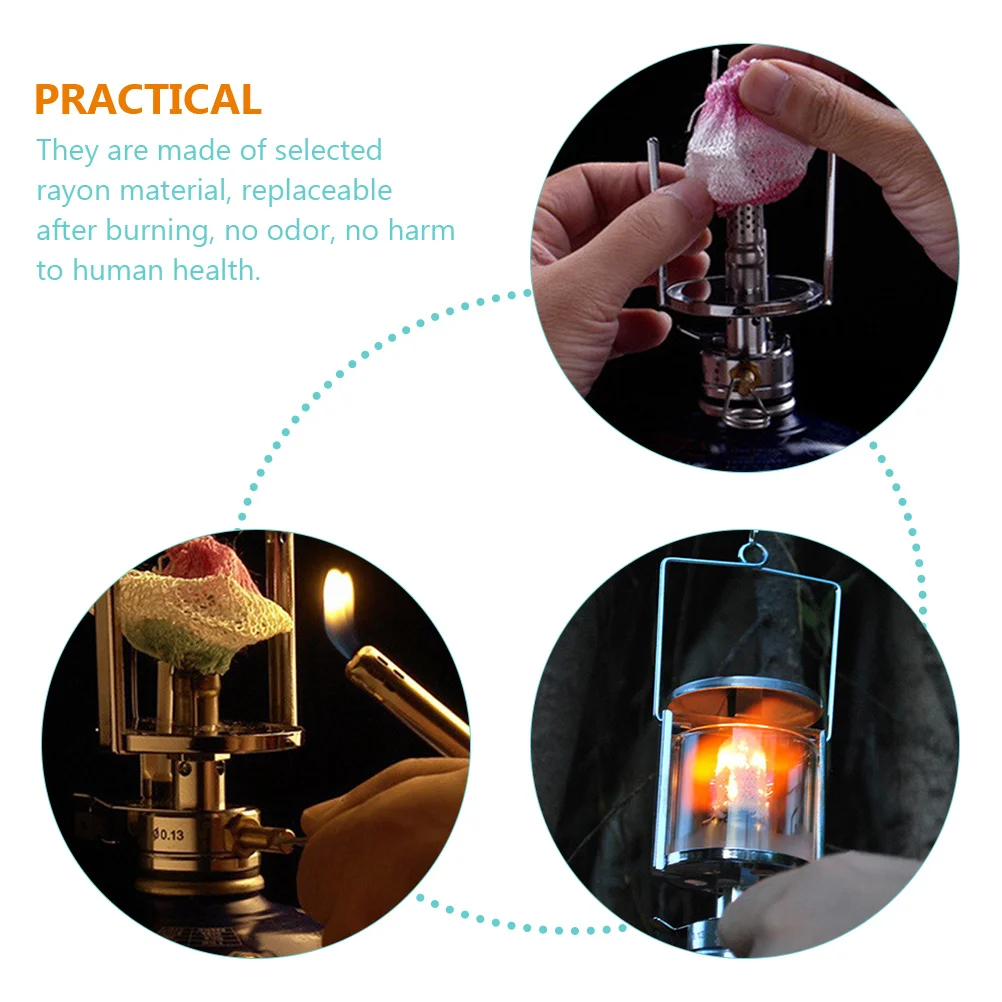 PRACTICAL

They are made of selected rayon material, replaceable after burning, no odor, no harm to human health.

ϕ0.13