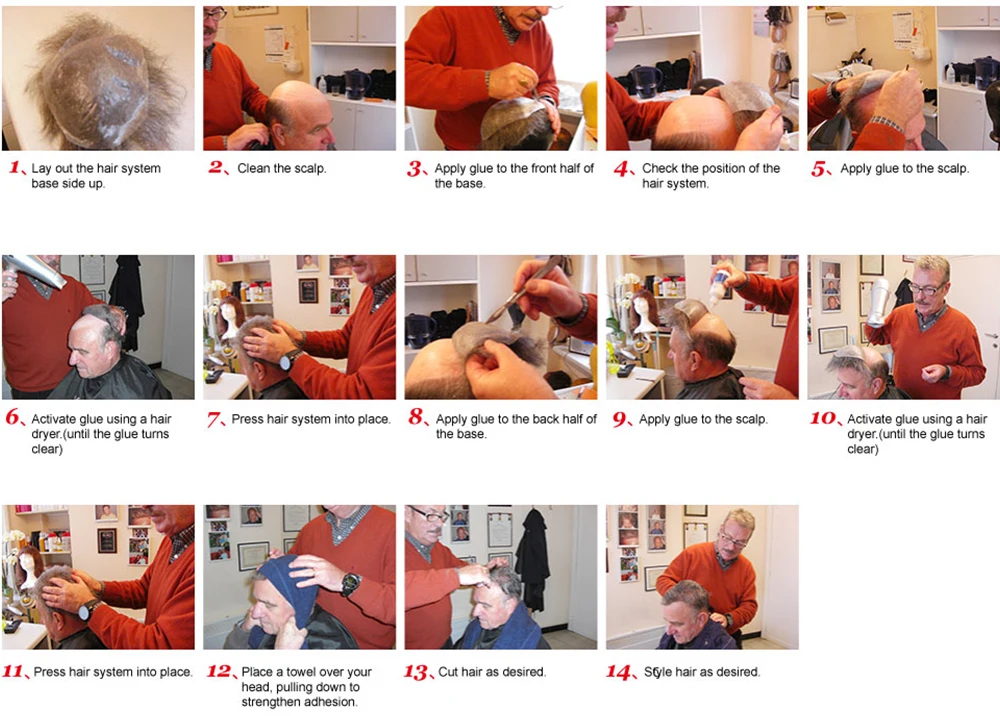 1、Lay out the hair system base side up.

2、Clean the scalp.

3、Apply glue to the front half of the base.

4、Check the position of the hair system.

5、Apply glue to the scalp.

6、Activate glue using a hair dryer.(until the glue turns clear)

7、Press hair system into place.

8、Apply glue to the back half of the base.

9、Apply glue to the scalp.

10、Activate glue using a hair dryer.(until the glue turns clear)

11、Press hair system into place.

12、Place a towel over your head, pulling down to strengthen adhesion.

13、Cut hair as desired.

14、Style hair as desired.