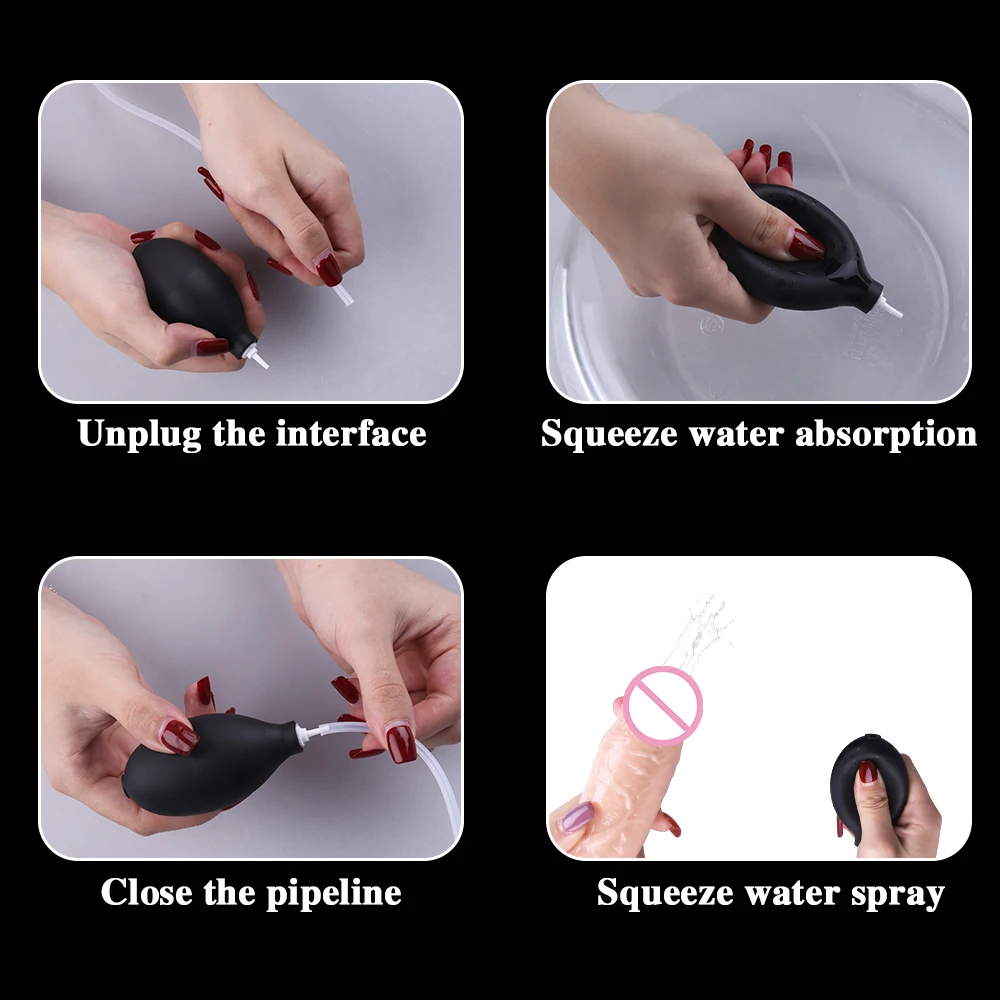 Unplug the interface

Squeeze water absorption

Close the pipeline

Squeeze water spray