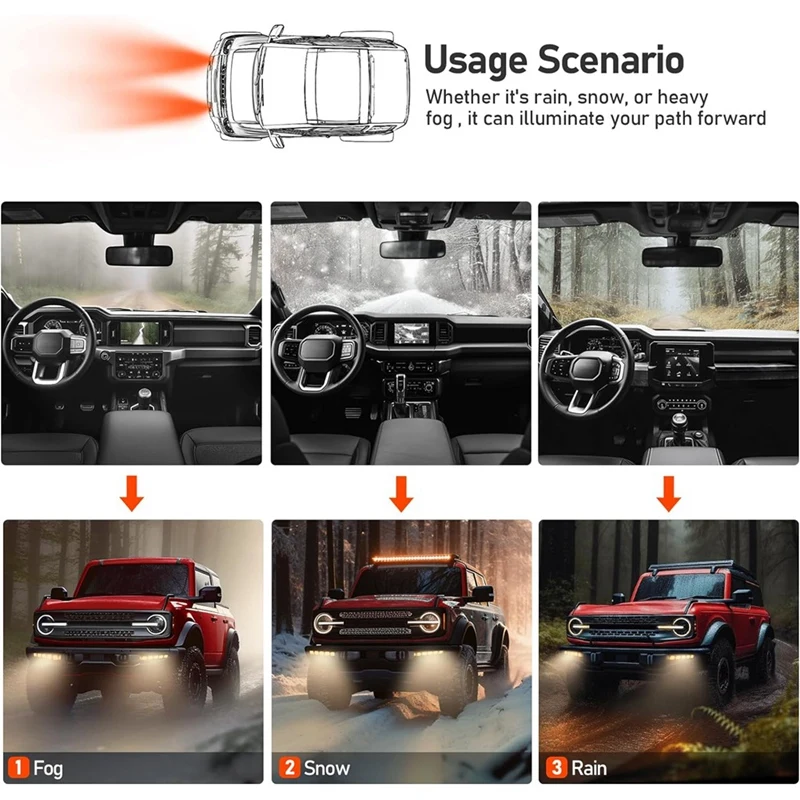 Usage Scenario

Whether it's rain, snow, or heavy fog , it can illuminate your path forward

1 Fog

2 Snow

3 Rain