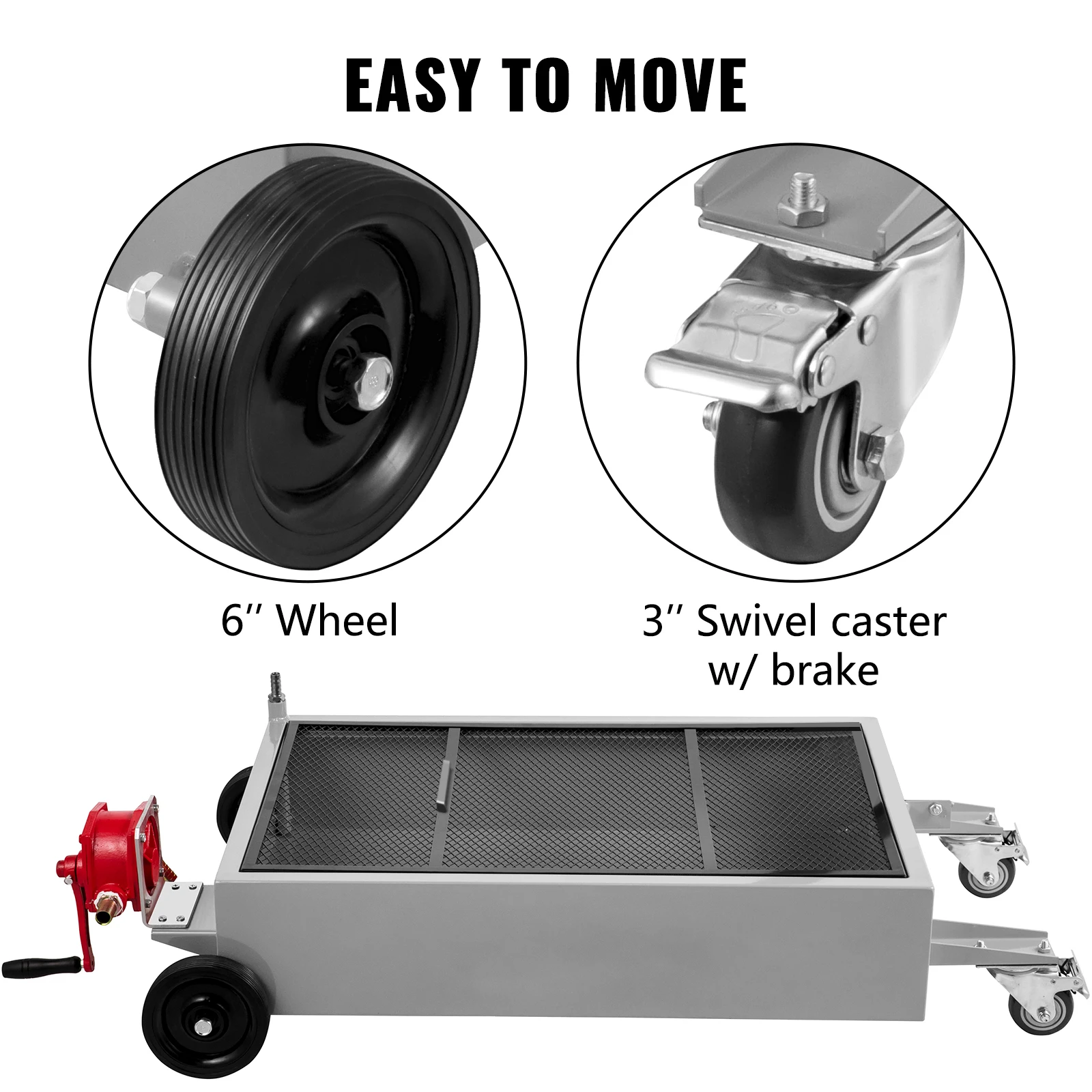 EASY TO MOVE

6″ Wheel

3″ Swivel caster w/ brake