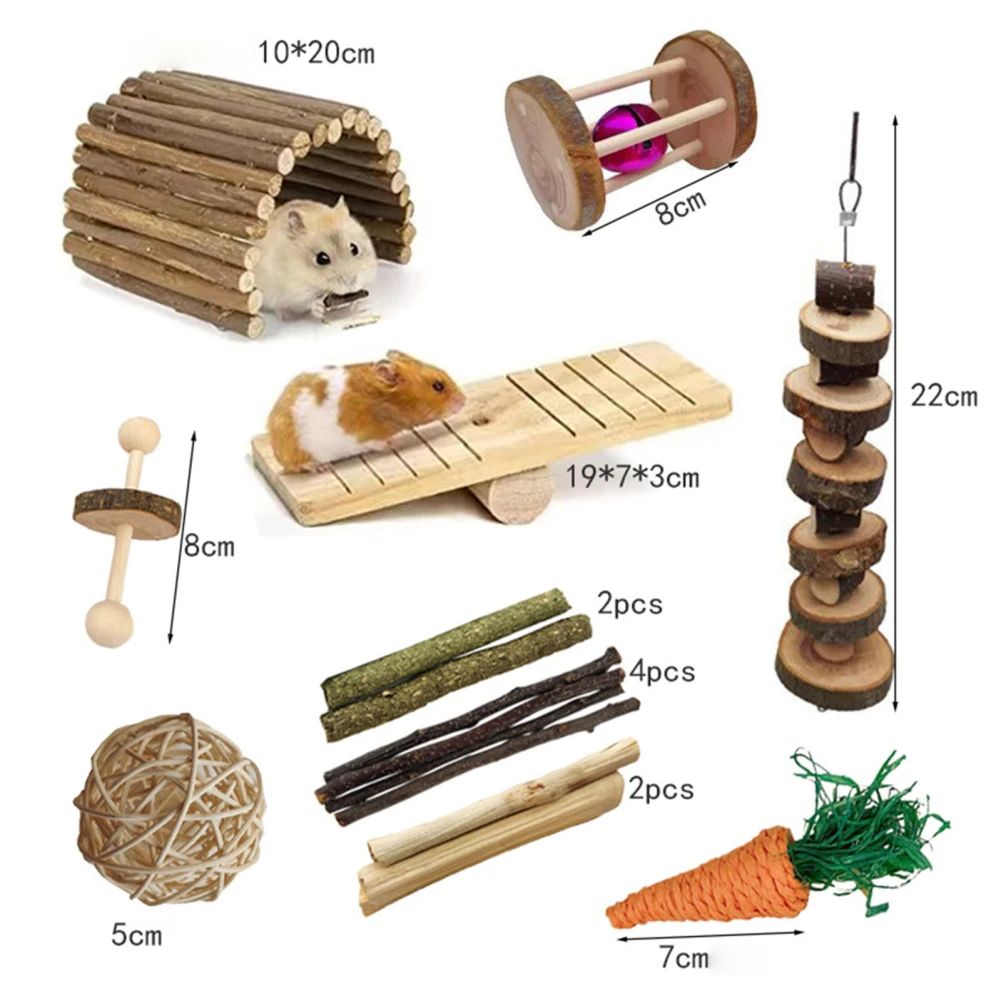 10*20cm

8cm

22cm

19*7*3cm

8cm

2pcs

4pcs

2pcs

5cm

7cm