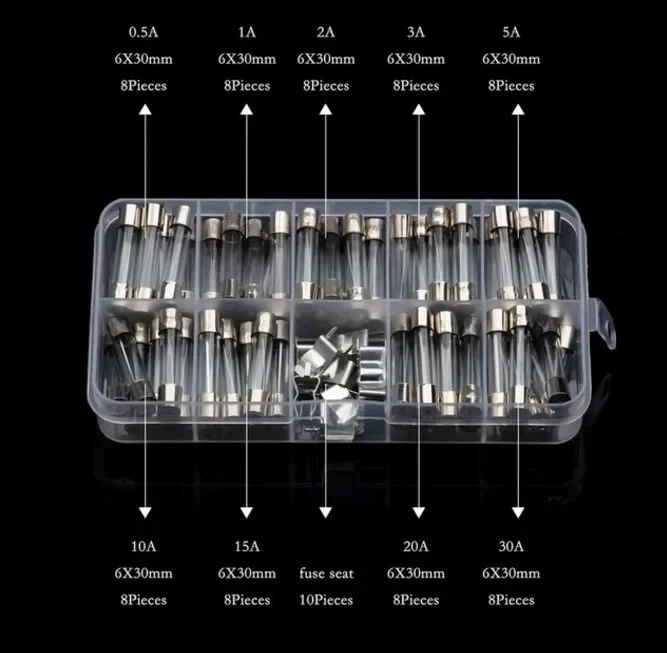 0.5A
6X30mm
8Pieces

1A
6X30mm
8Pieces

2A
6X30mm
8Pieces

3A
6X30mm
8Pieces

5A
6X30mm
8Pieces

10A
6X30mm
8Pieces

15A
6X30mm
8Pieces

fuse seat
10Pieces

20A
6X30mm
8Pieces

30A
6X30mm
8Pieces