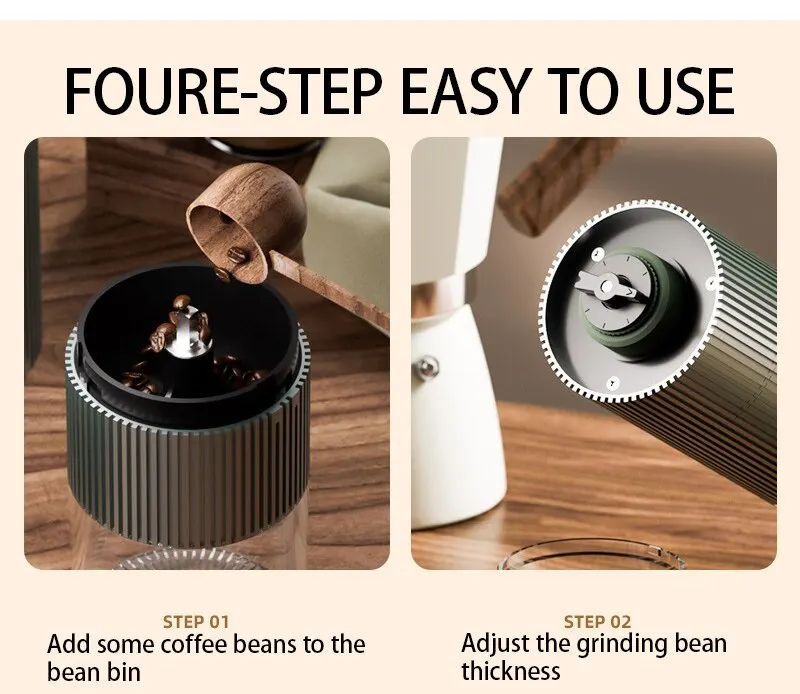 FOURE-STEP EASY TO USE

STEP 01
Add some coffee beans to the bean bin

STEP 02
Adjust the grinding bean thickness