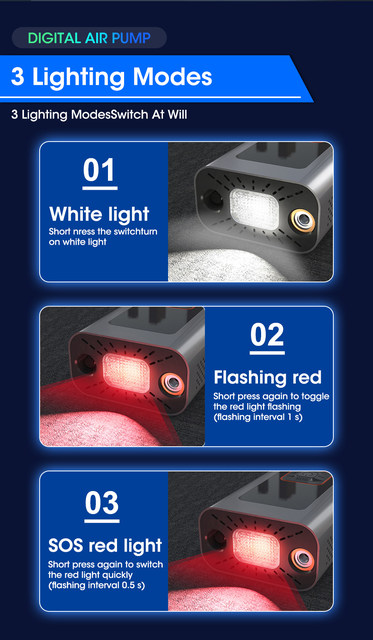 DIGITAL AIR PUMP

3 Lighting Modes

3 Lighting ModesSwitch At Will

01

White light

Short nress the switchturn on white light

02

Flashing red

Short press again to toggle the red light flashing (flashing interval 1 s)

03

SOS red light

Short press again to switch the red light quickly (flashing interval 0.5 s)