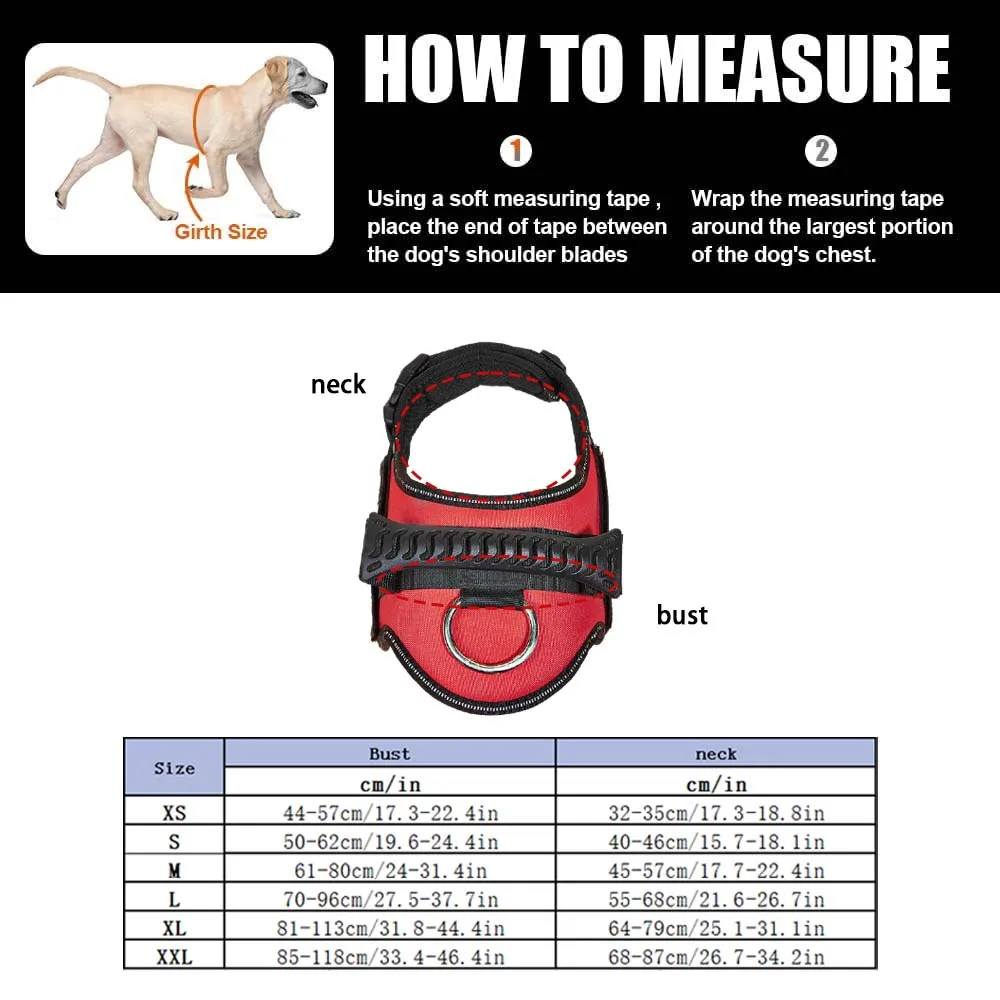 Girth Size

HOW TO MEASURE

1
Using a soft measuring tape , place the end of tape between the dog's shoulder blades

2
Wrap the measuring tape around the largest portion of the dog's chest.

neck

bust

| Size | Bust | neck |
|---|---|---|
| | cm/in | cm/in |
| XS | 44-57cm/17.3-22.4in | 32-35cm/17.3-18.8in |
| S | 50-62cm/19.6-24.4in | 40-46cm/15.7-18.1in |
| M | 61-80cm/24-31.4in | 45-57cm/17.7-22.4in |
| L | 70-96cm/27.5-37.7in | 55-68cm/21.6-26.7in |
| XL | 81-113cm/31.8-44.4in | 64-79cm/25.1-31.1in |
| XXL | 85-118cm/33.4-46.4in | 68-87cm/26.7-34.2in |