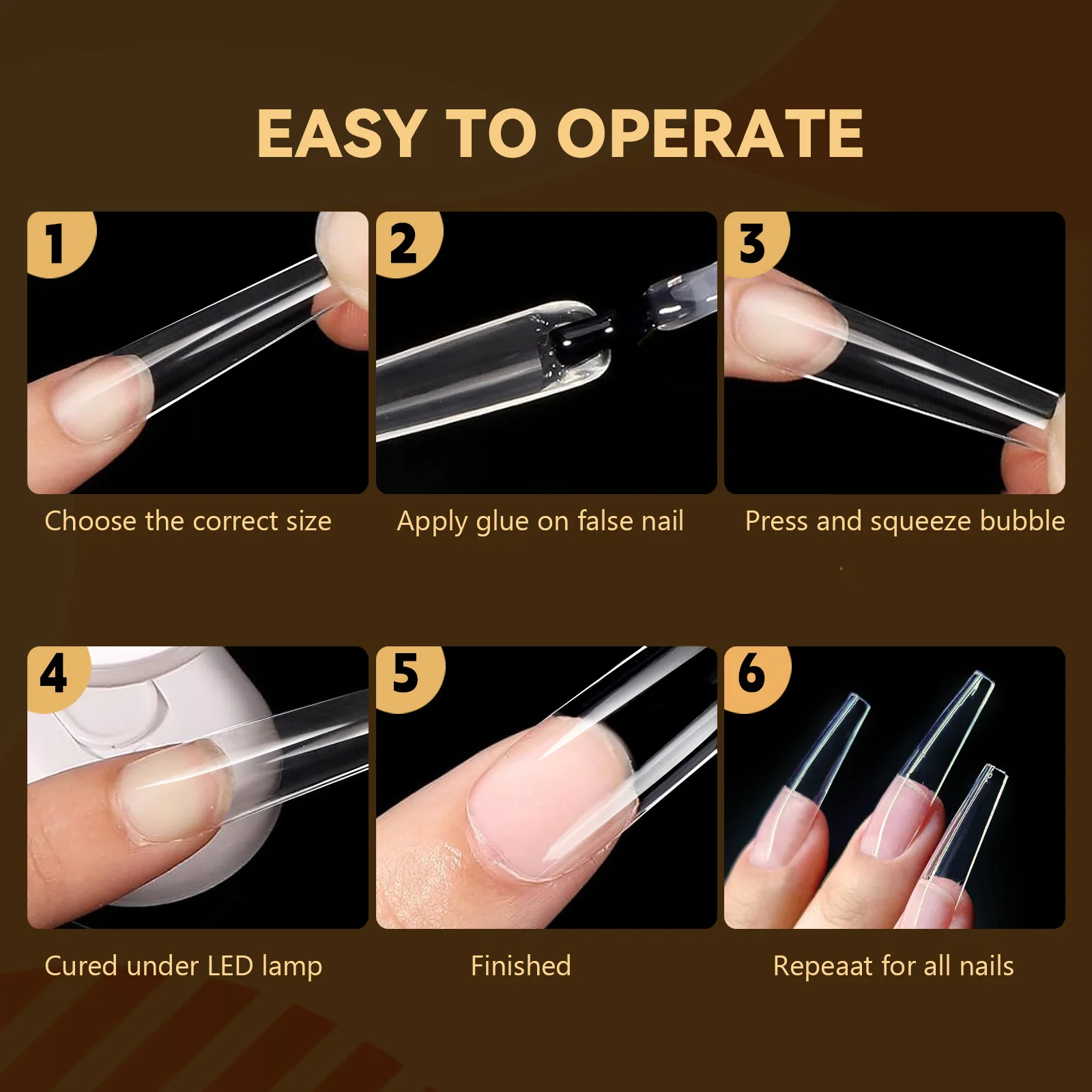 EASY TO OPERATE

1

Choose the correct size

2

Apply glue on false nail

3

Press and squeeze bubble

4

Cured under LED lamp

5

Finished

6

Repeaat for all nails