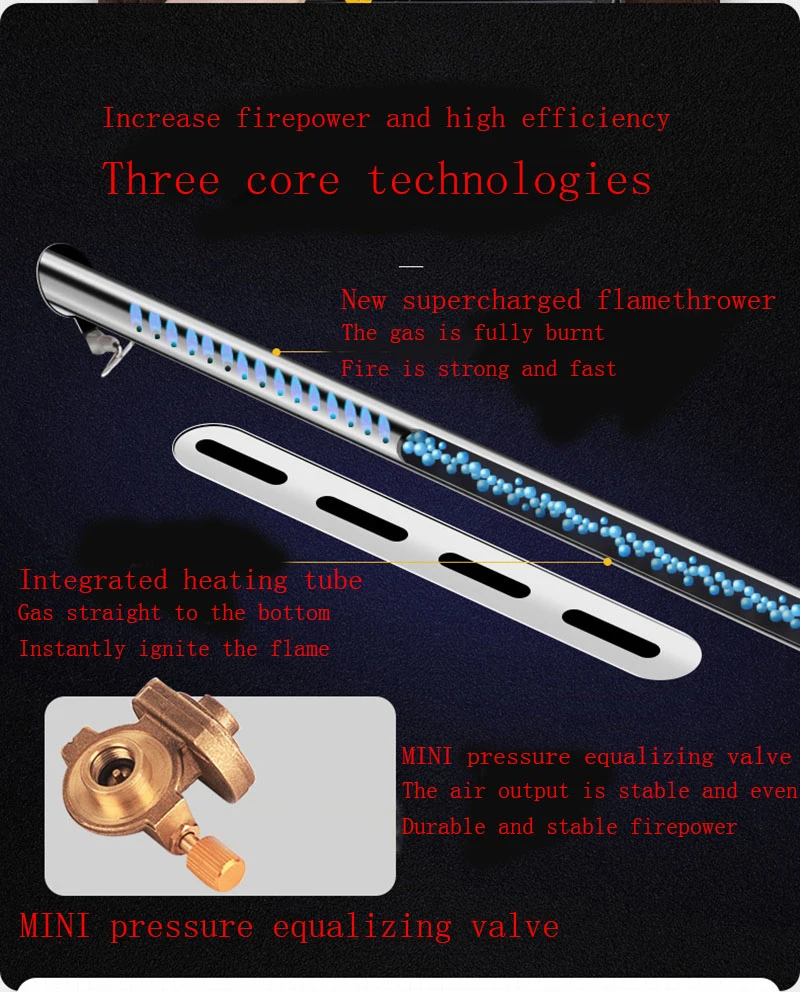 Increase firepower and high efficiency

Three core technologies

New supercharged flamethrower
The gas is fully burnt
Fire is strong and fast

Integrated heating tube
Gas straight to the bottom
Instantly ignite the flame

MINI pressure equalizing valve
The air output is stable and even
Durable and stable firepower

MINI pressure equalizing valve