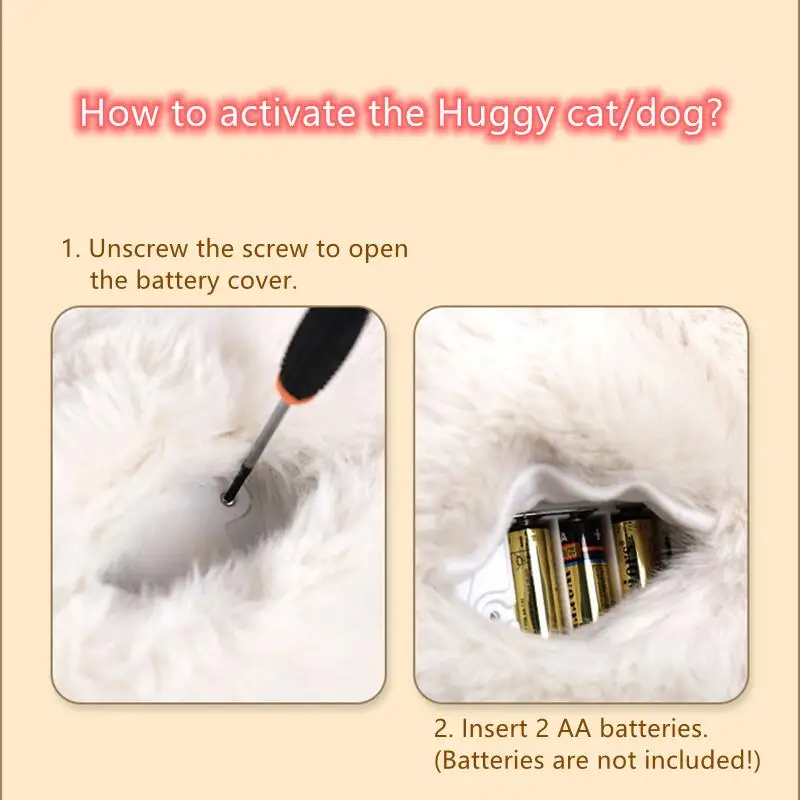 How to activate the Huggy cat/dog?

1. Unscrew the screw to open the battery cover.

2. Insert 2 AA batteries.
(Batteries are not included!)