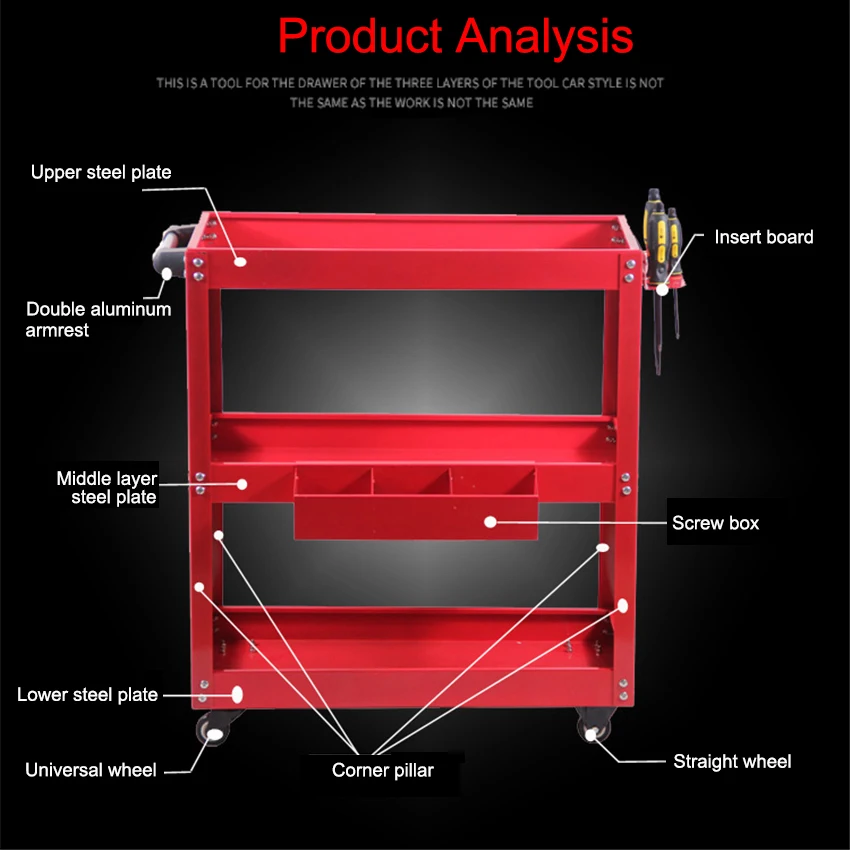 Product Analysis

THIS IS A TOOL FOR THE DRAWER OF THE THREE LAYERS OF THE TOOL CAR STYLE IS NOT THE SAME AS THE WORK IS NOT THE SAME

Upper steel plate

Insert board

Double aluminum armrest

Middle layer steel plate

Screw box

Lower steel plate

Universal wheel

Corner pillar

Straight wheel