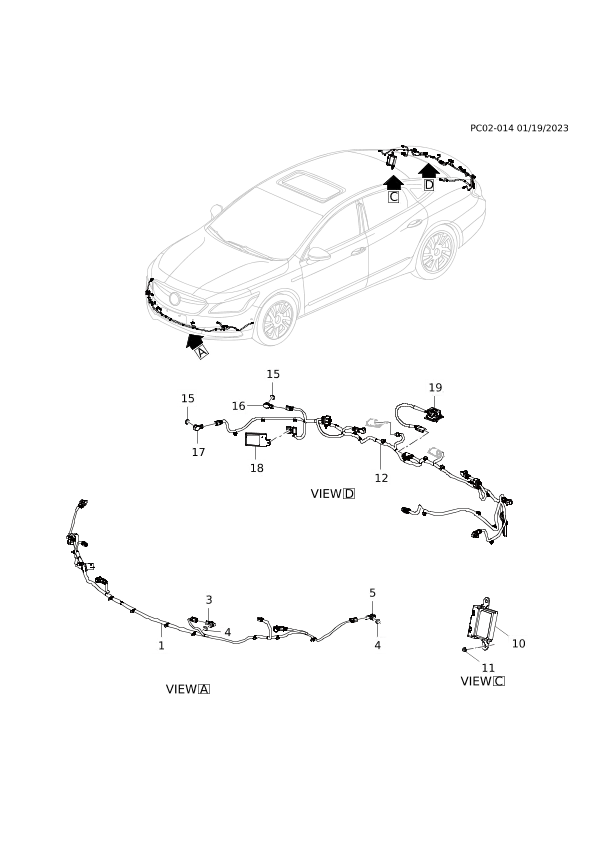 PC02-014 01/19/2023

C
D
A

15
15
16
19
17
18
12
VIEW D

3
5
4
4
1
10
11
VIEW A
VIEW C