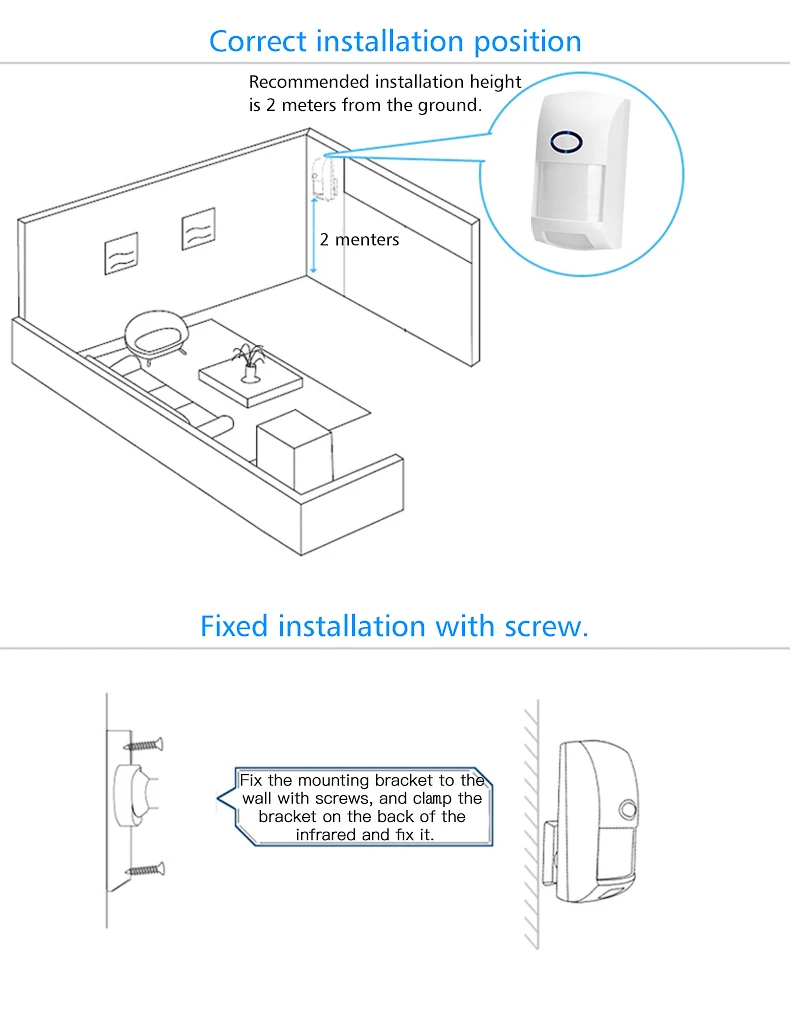 Correct installation position

Recommended installation height is 2 meters from the ground.

2 menters

Fixed installation with screw.

Fix the mounting bracket to the wall with screws, and clamp the bracket on the back of the infrared and fix it.