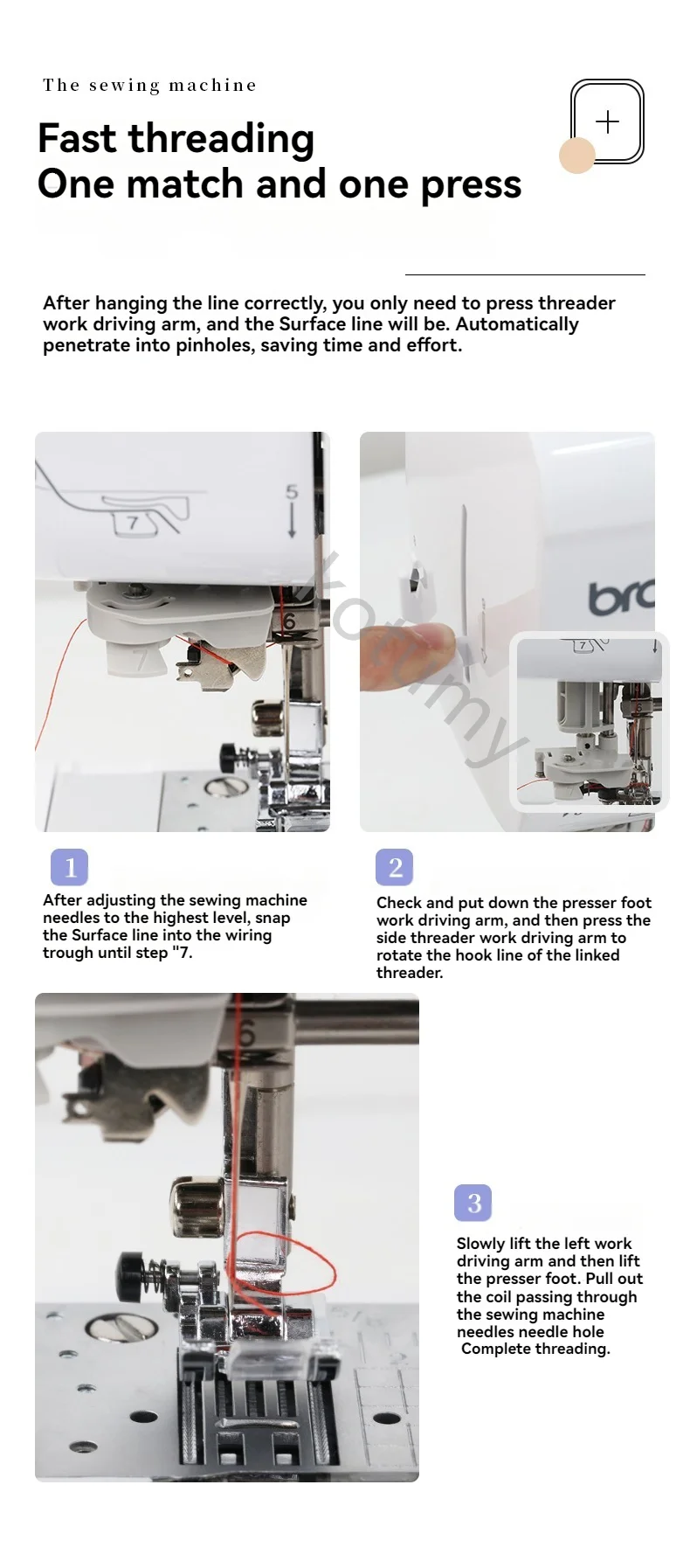 The sewing machine

Fast threading
One match and one press

+

After hanging the line correctly, you only need to press threader work driving arm, and the Surface line will be. Automatically penetrate into pinholes, saving time and effort.

7

5

6

7

bro

7

6

Youmy

1

After adjusting the sewing machine needles to the highest level, snap the Surface line into the wiring trough until step "7.

2

Check and put down the presser foot work driving arm, and then press the side threader work driving arm to rotate the hook line of the linked threader.

6

3

Slowly lift the left work driving arm and then lift the presser foot. Pull out the coil passing through the sewing machine needles needle hole
Complete threading.