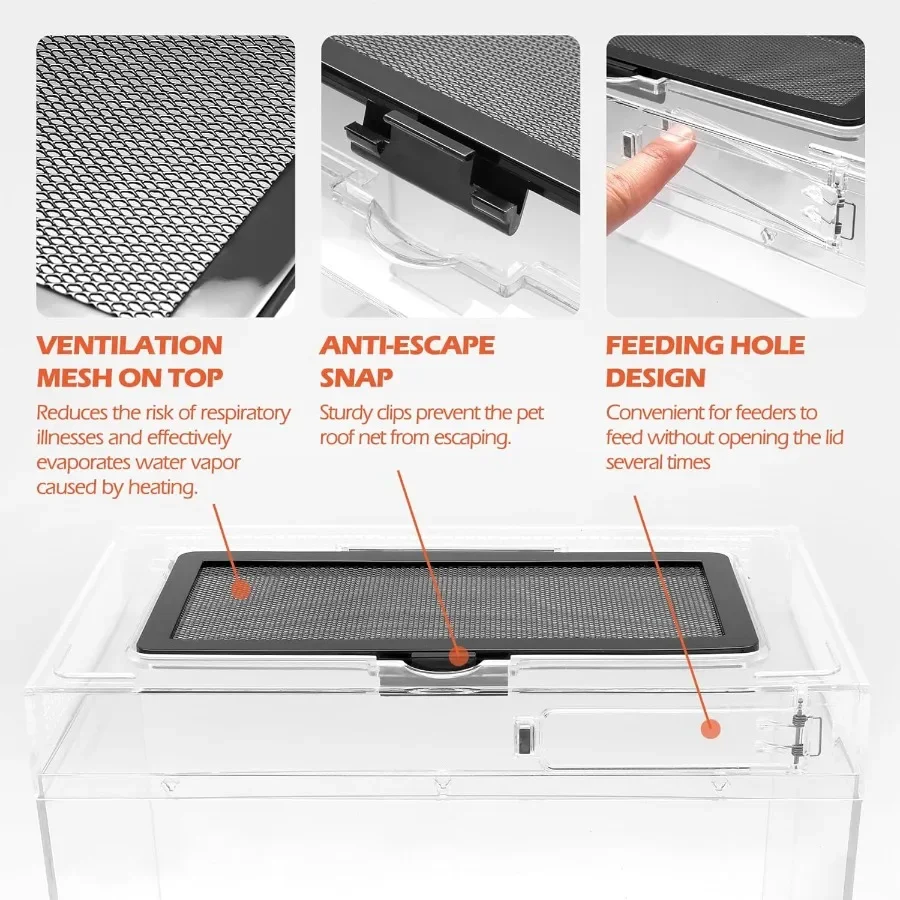 VENTILATION MESH ON TOP

Reduces the risk of respiratory illnesses and effectively evaporates water vapor caused by heating.

ANTI-ESCAPE SNAP

Sturdy clips prevent the pet roof net from escaping.

FEEDING HOLE DESIGN

Convenient for feeders to feed without opening the lid several times