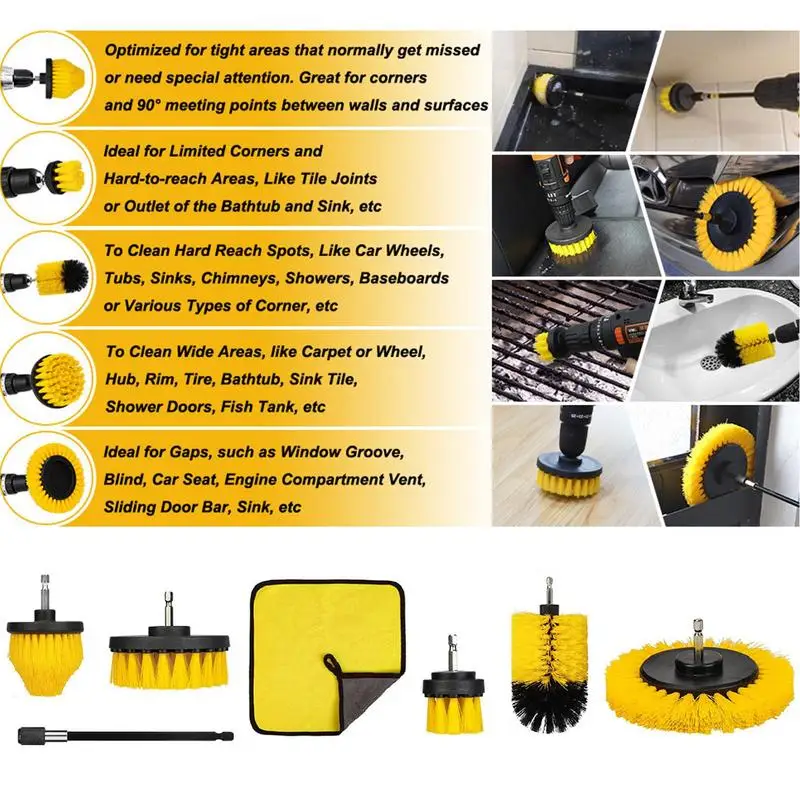 Optimized for tight areas that normally get missed or need special attention. Great for corners and 90° meeting points between walls and surfaces

Ideal for Limited Corners and Hard-to-reach Areas, Like Tile Joints or Outlet of the Bathtub and Sink, etc

To Clean Hard Reach Spots, Like Car Wheels, Tubs, Sinks, Chimneys, Showers, Baseboards or Various Types of Corner, etc

To Clean Wide Areas, like Carpet or Wheel, Hub, Rim, Tire, Bathtub, Sink Tile, Shower Doors, Fish Tank, etc

Ideal for Gaps, such as Window Groove, Blind, Car Seat, Engine Compartment Vent, Sliding Door Bar, Sink, etc