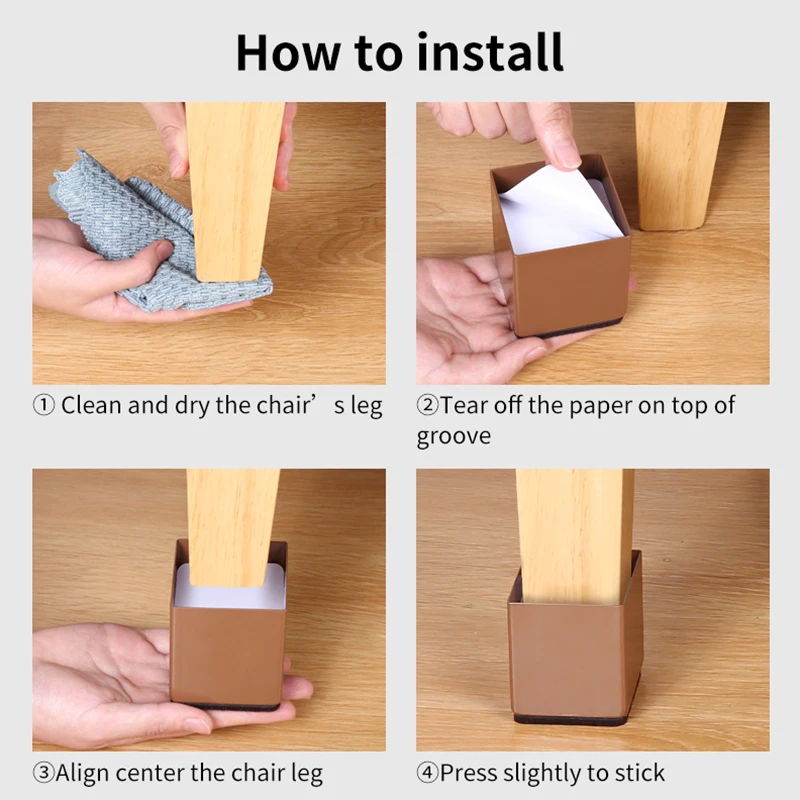 How to install

① Clean and dry the chair’ s leg

②Tear off the paper on top of groove

③Align center the chair leg

④Press slightly to stick