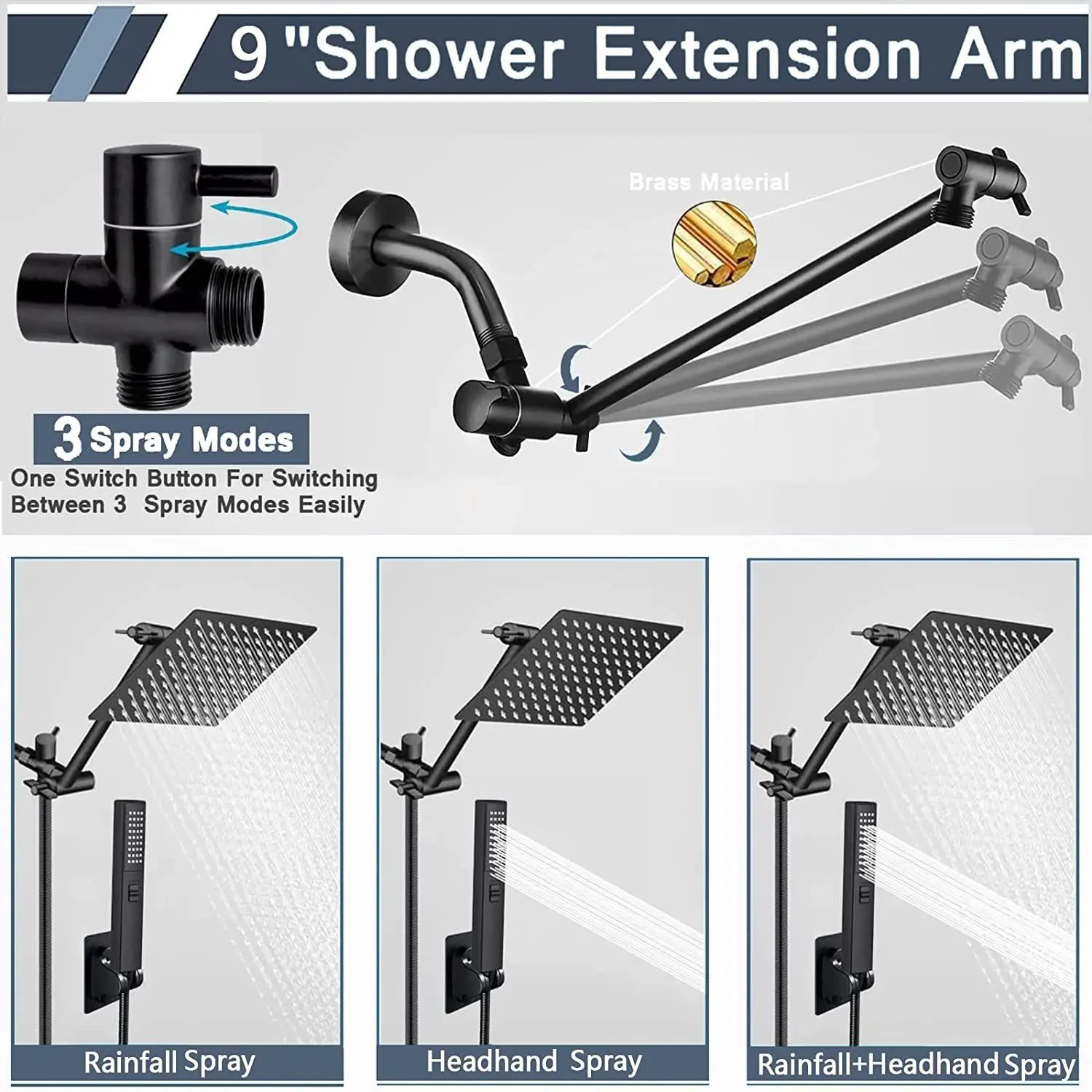 9 "Shower Extension Arm

Brass Material

3 Spray Modes

One Switch Button For Switching Between 3 Spray Modes Easily

Rainfall Spray

Headhand Spray

Rainfall+Headhand Spray