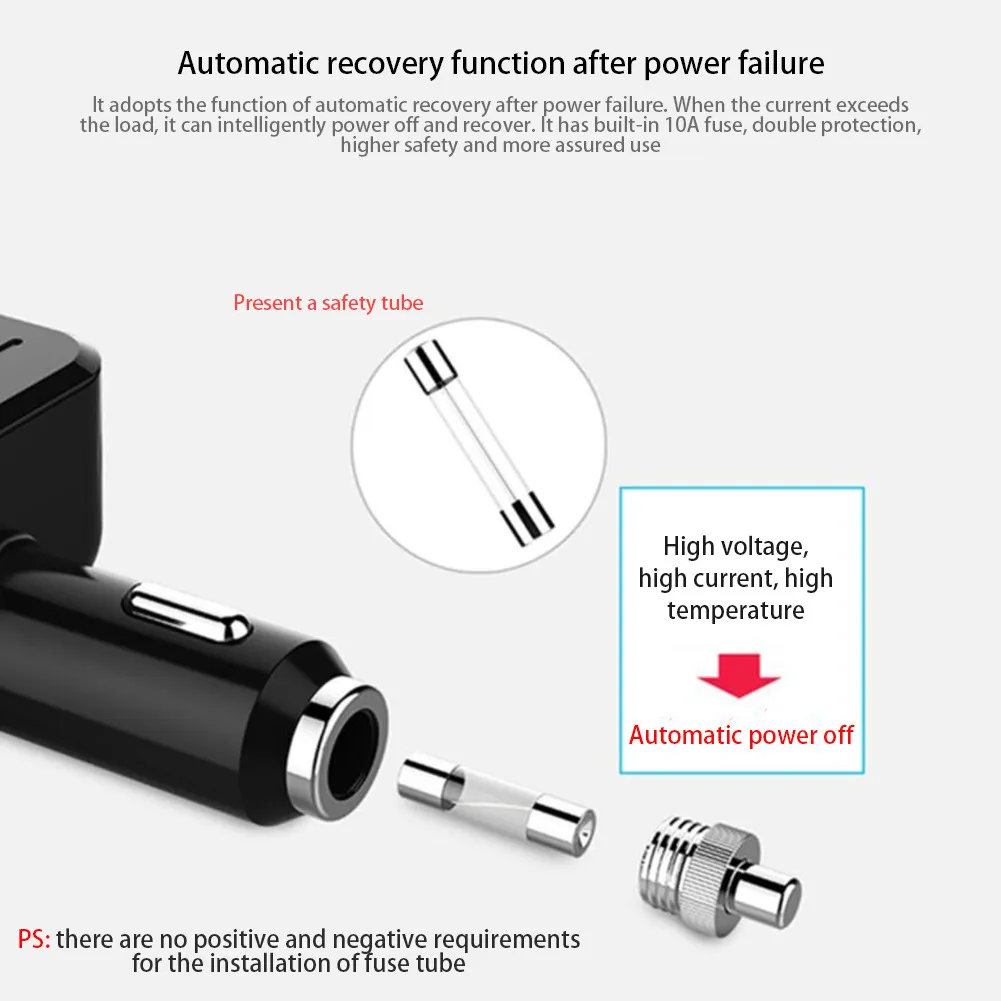 Automatic recovery function after power failure

It adopts the function of automatic recovery after power failure. When the current exceeds the load, it can intelligently power off and recover. It has built-in 10A fuse, double protection, higher safety and more assured use

Present a safety tube

High voltage, high current, high temperature

Automatic power off

PS: there are no positive and negative requirements for the installation of fuse tube