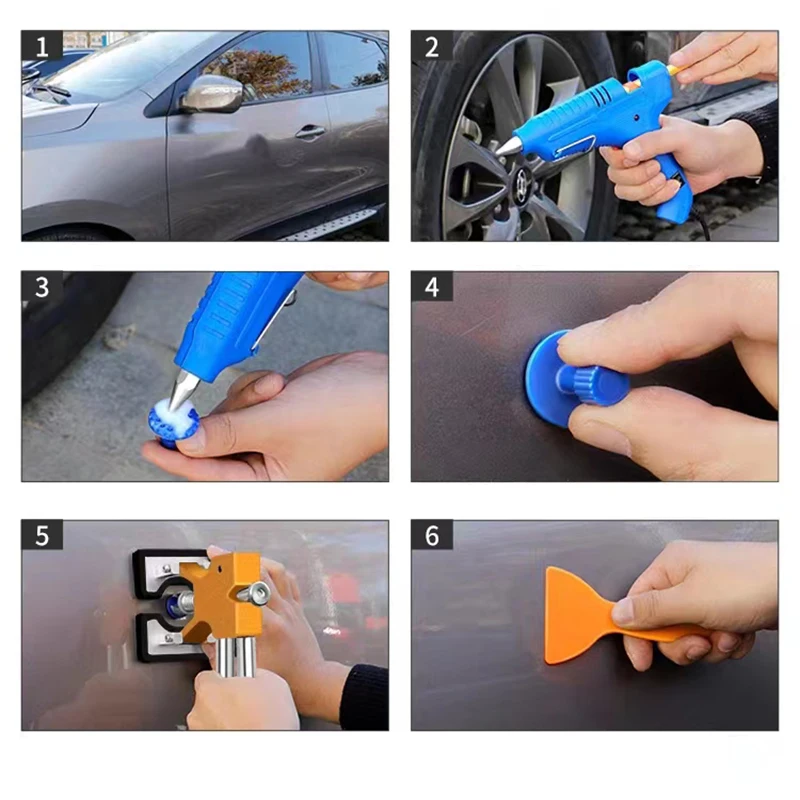 1

2

3

4

5

6