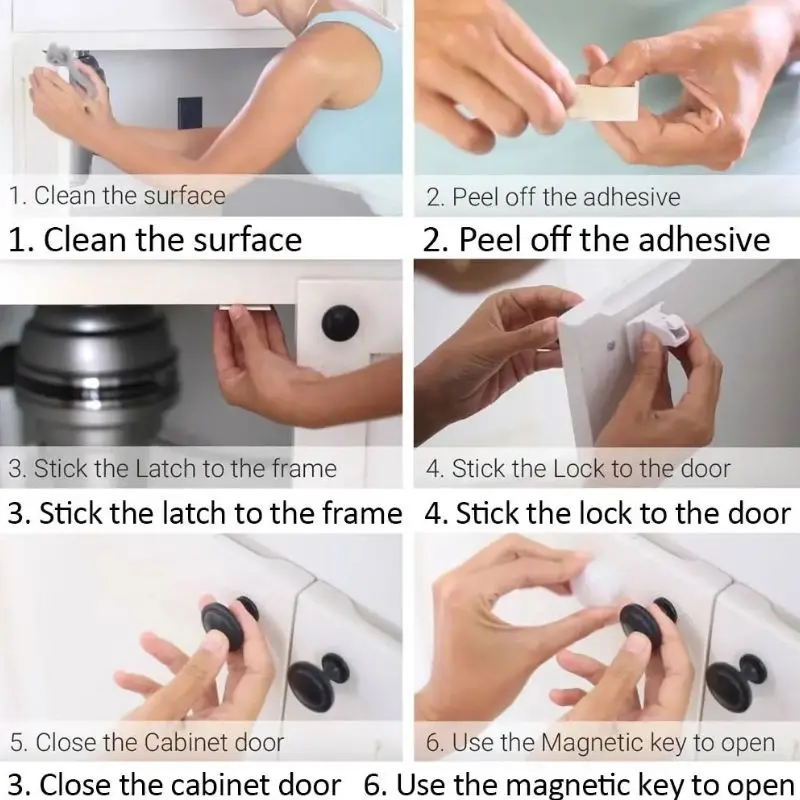 1. Clean the surface

2. Peel off the adhesive

1. Clean the surface

2. Peel off the adhesive

3. Stick the Latch to the frame

4. Stick the Lock to the door

3. Stick the latch to the frame

4. Stick the lock to the door

5. Close the Cabinet door

6. Use the Magnetic key to open

3. Close the cabinet door

6. Use the magnetic key to open