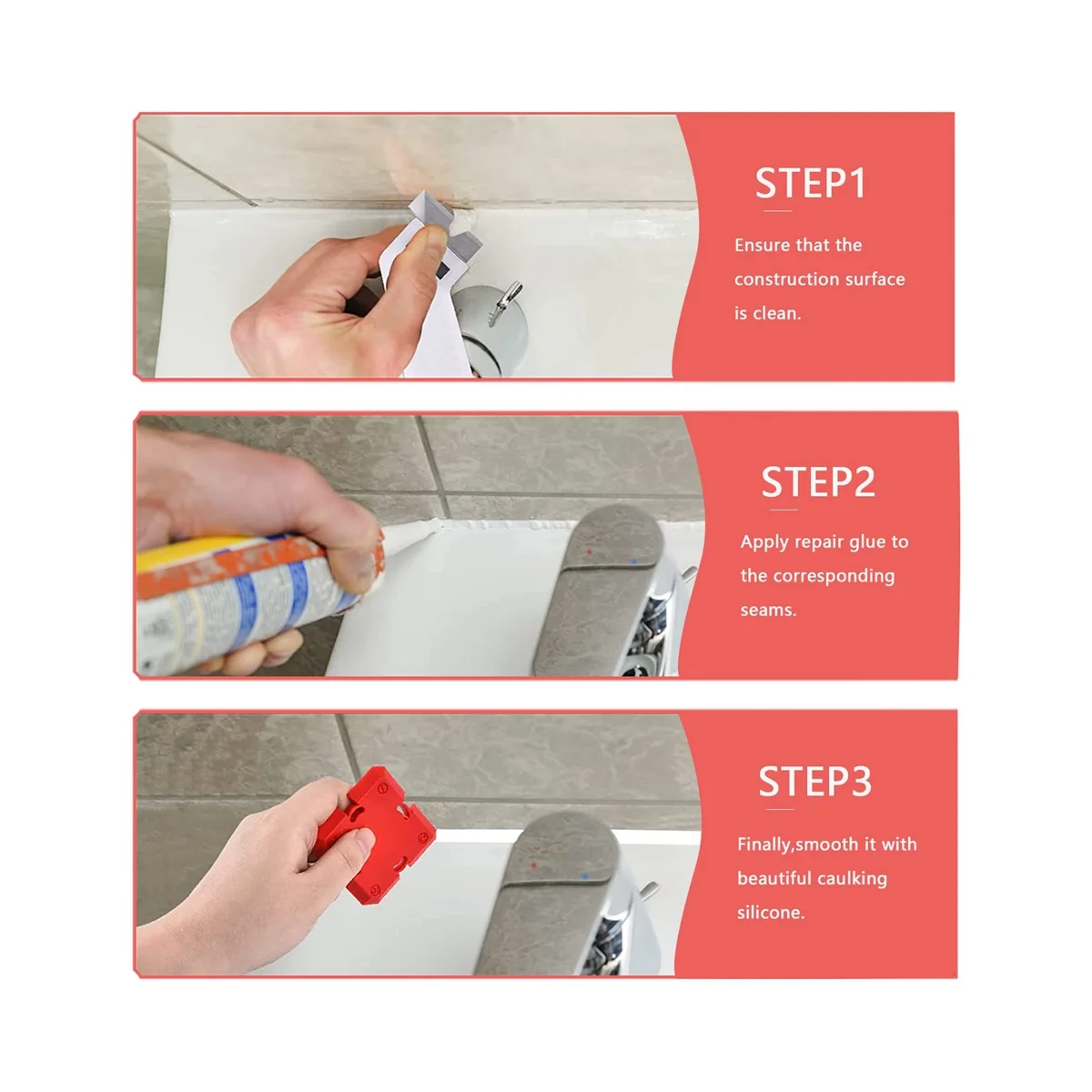 STEP1

Ensure that the construction surface is clean.

STEP2

Apply repair glue to the corresponding seams.

STEP3

Finally,smooth it with beautiful caulking silicone.