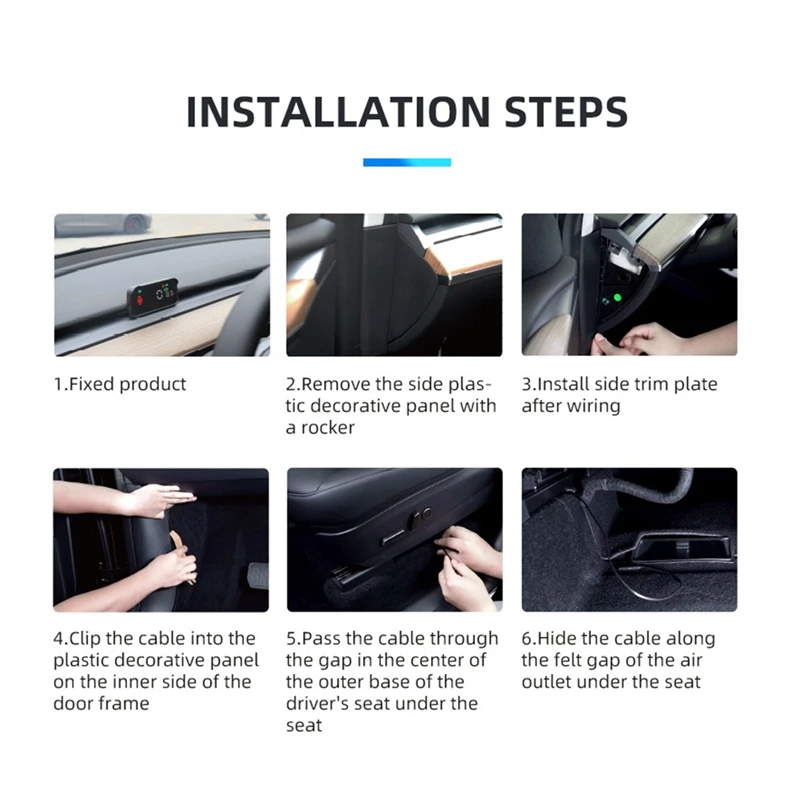 INSTALLATION STEPS

1.Fixed product

2.Remove the side plastic decorative panel with a rocker

3.Install side trim plate after wiring

4.Clip the cable into the plastic decorative panel on the inner side of the door frame

5.Pass the cable through the gap in the center of the outer base of the driver's seat under the seat

6.Hide the cable along the felt gap of the air outlet under the seat