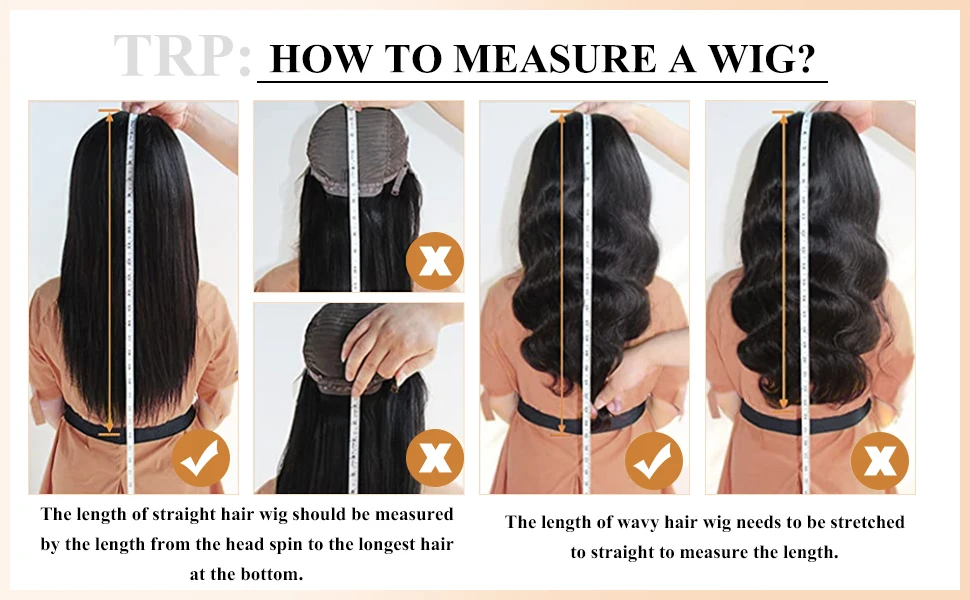 TRP: HOW TO MEASURE A WIG?

The length of straight hair wig should be measured by the length from the head spin to the longest hair at the bottom.

The length of wavy hair wig needs to be stretched to straight to measure the length.