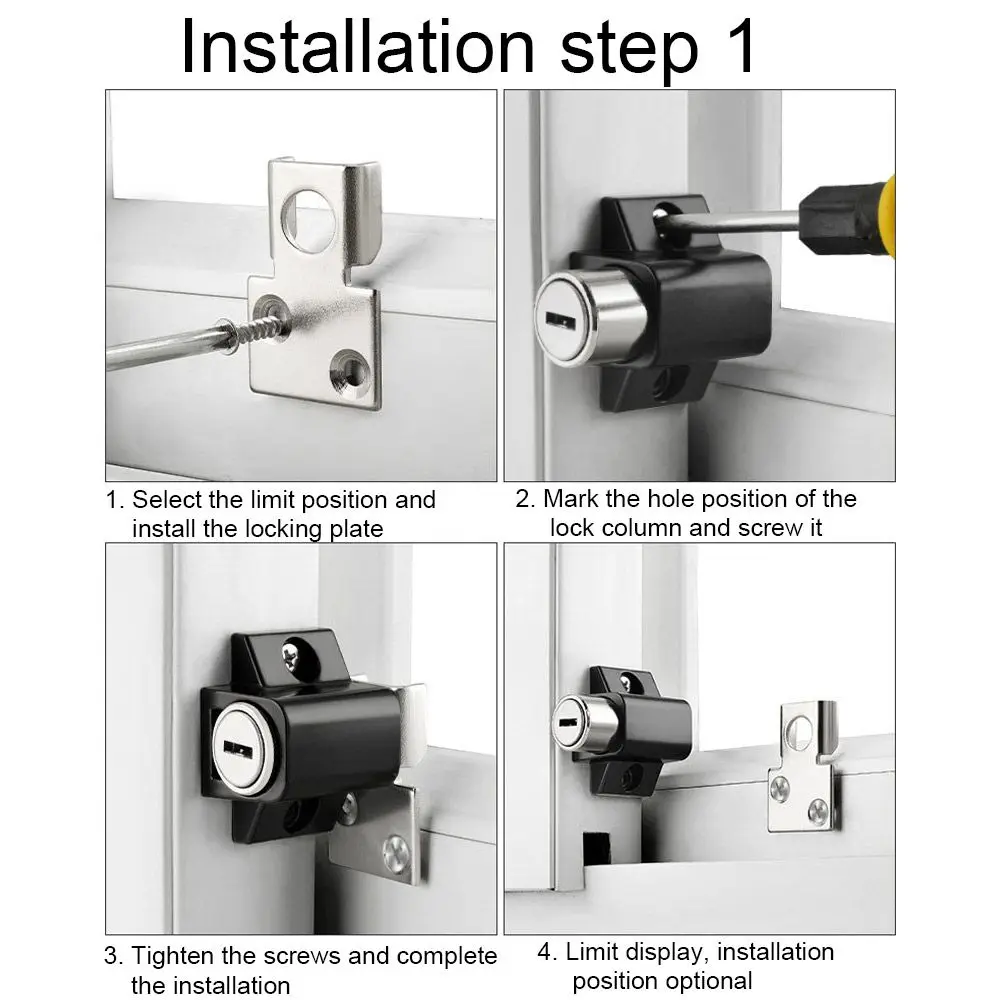 Installation step 1

1. Select the limit position and install the locking plate

2. Mark the hole position of the lock column and screw it

3. Tighten the screws and complete the installation

4. Limit display, installation position optional