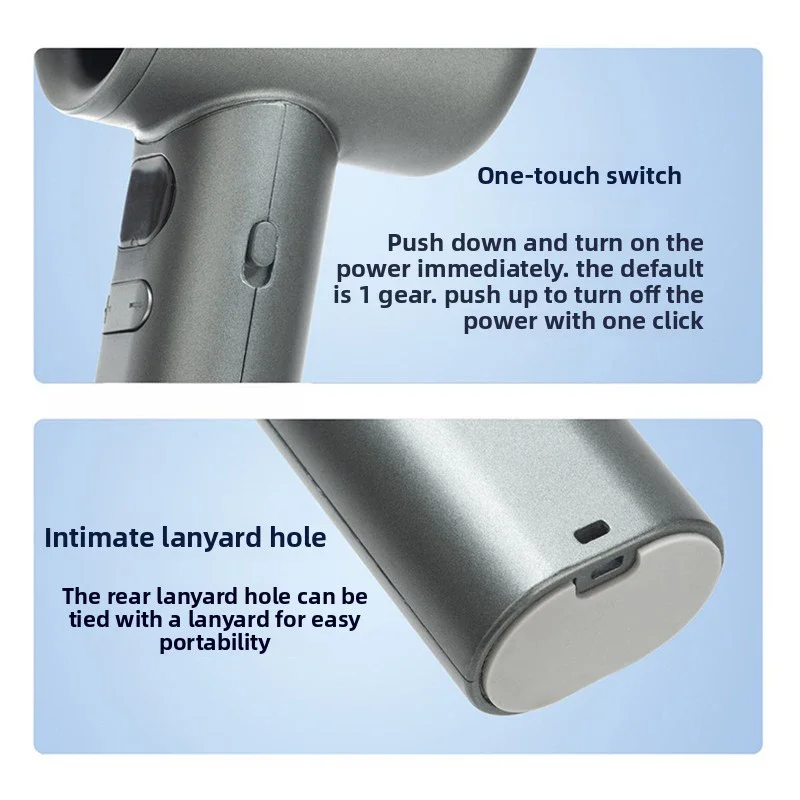 One-touch switch

Push down and turn on the power immediately. the default is 1 gear. push up to turn off the power with one click

Intimate lanyard hole

The rear lanyard hole can be tied with a lanyard for easy portability