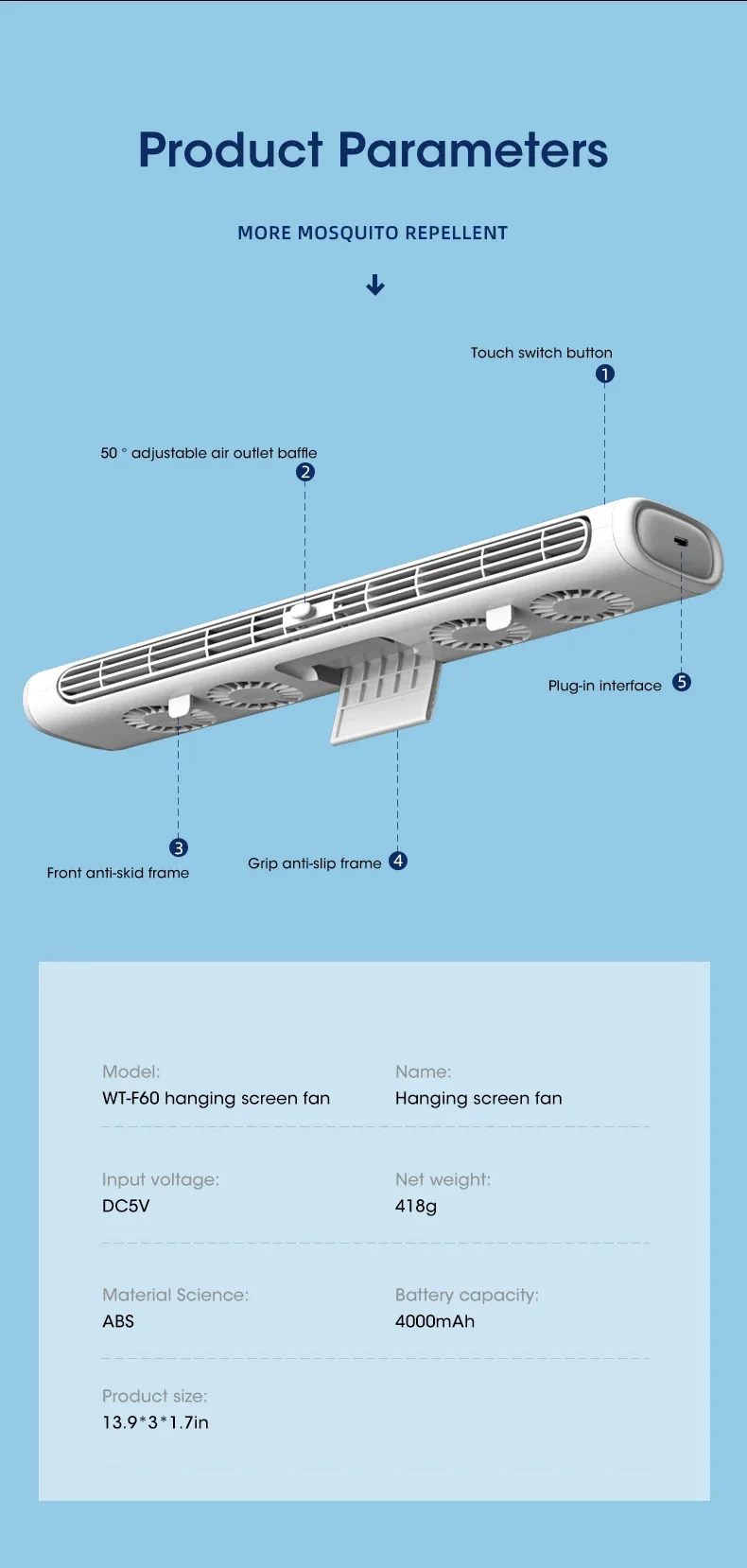 Product Parameters

MORE MOSQUITO REPELLENT

Touch switch button
1

50 ° adjustable air outlet baffle
2

Plug-in interface 5

3
Front anti-skid frame

Grip anti-slip frame 4

Model:
WT-F60 hanging screen fan

Name:
Hanging screen fan

Input voltage:
DC5V

Net weight:
418g

Material Science:
ABS

Battery capacity:
4000mAh

Product size:
13.9*3*1.7in