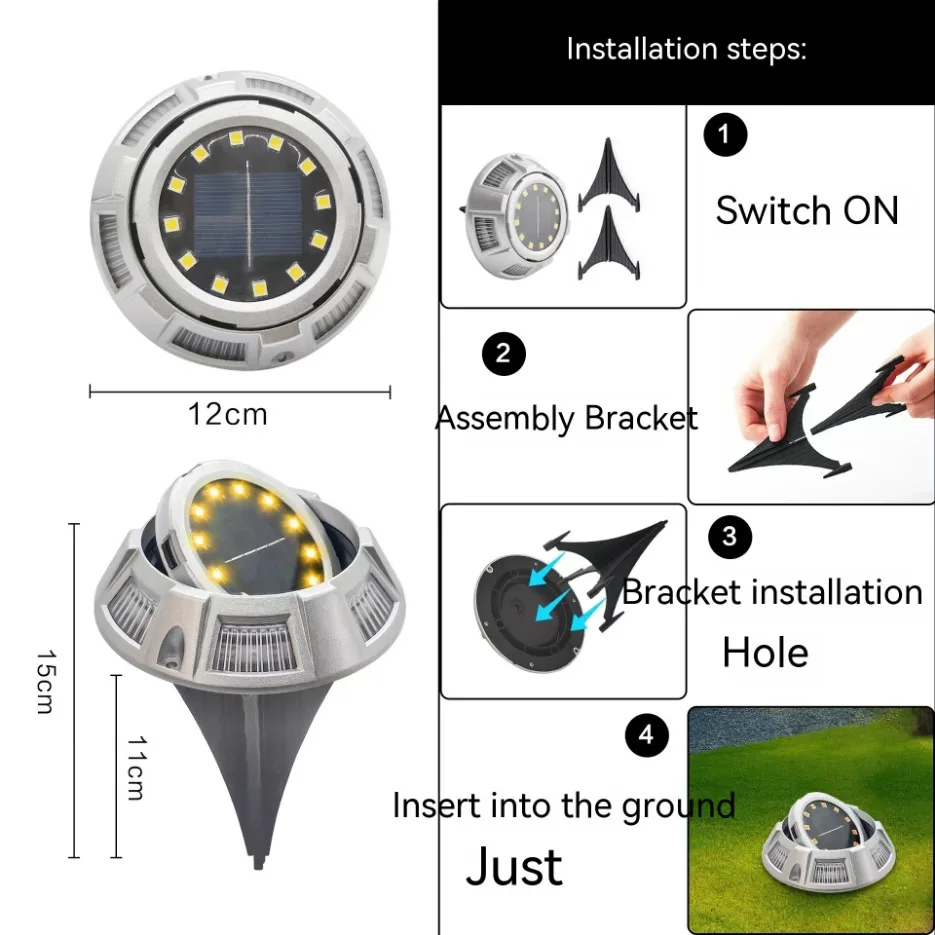 12cm

15cm

11cm

Installation steps:

1

Switch ON

2

Assembly Bracket

3

Bracket installation

Hole

4

Insert into the ground

Just