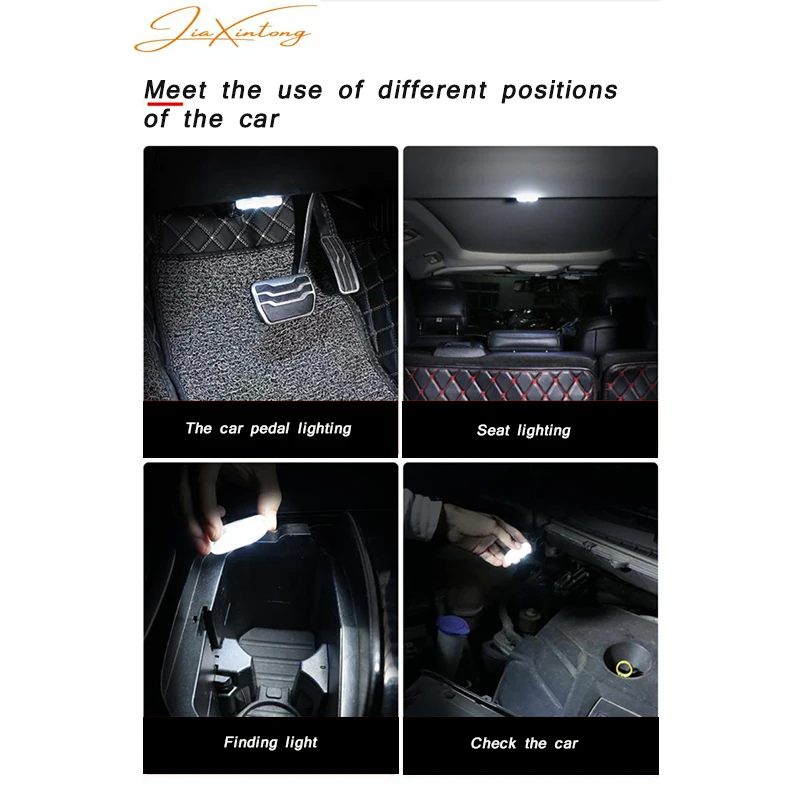 JiaXintong

Meet the use of different positions of the car

The car pedal lighting

Seat lighting

Finding light

Check the car