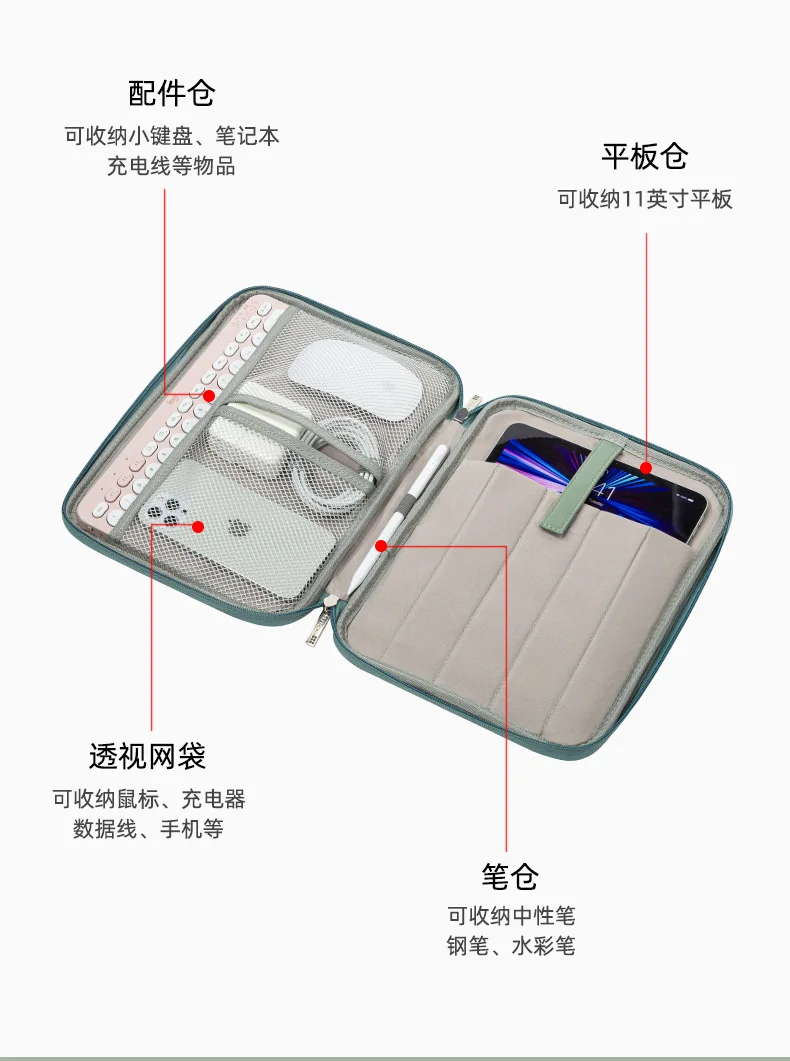 配件仓
可收纳小键盘、笔记本
充电线等物品

平板仓
可收纳11英寸平板

透视网袋
可收纳鼠标、充电器
数据线、手机等

笔仓
可收纳中性笔
钢笔、水彩笔