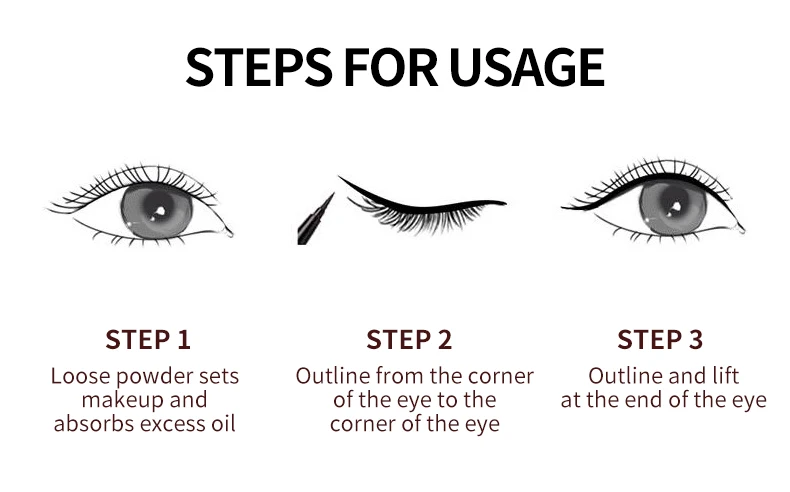 STEPS FOR USAGE

STEP 1
Loose powder sets makeup and absorbs excess oil

STEP 2
Outline from the corner of the eye to the corner of the eye

STEP 3
Outline and lift at the end of the eye