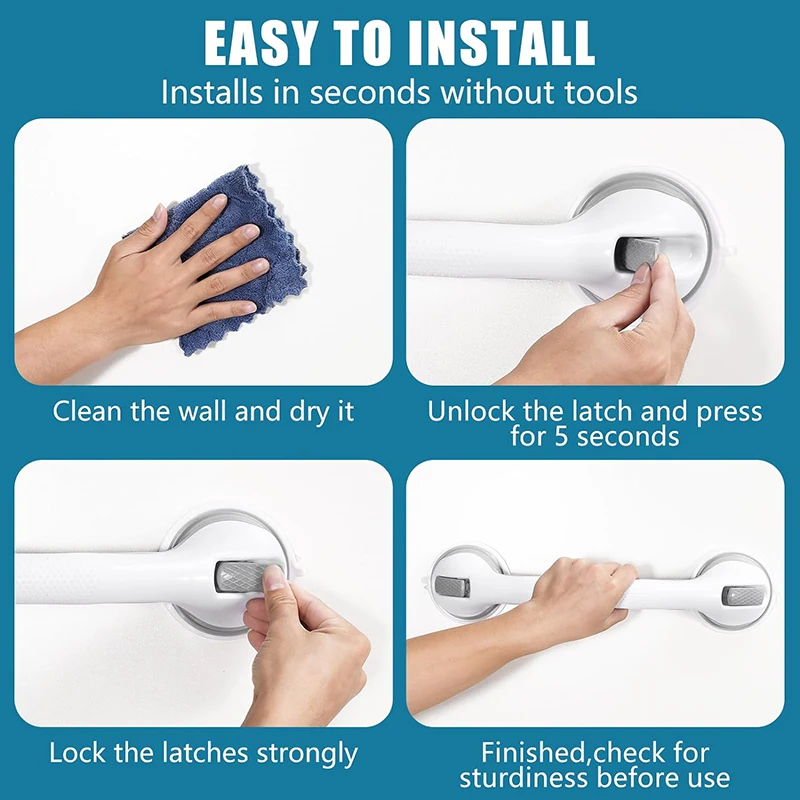 EASY TO INSTALL
Installs in seconds without tools

Clean the wall and dry it

Unlock the latch and press for 5 seconds

Lock the latches strongly

Finished,check for sturdiness before use