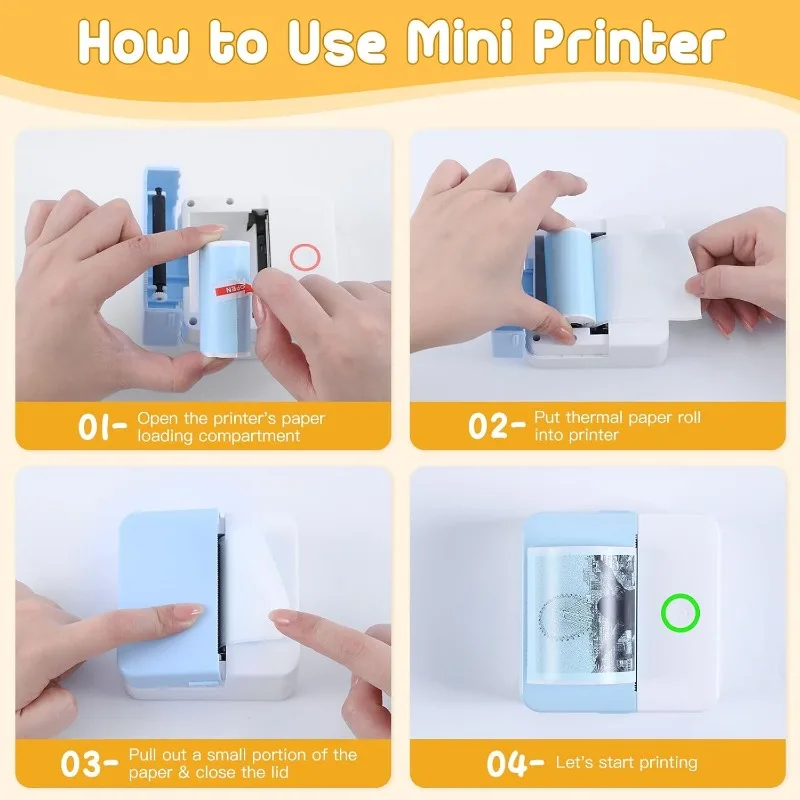 How to Use Mini Printer

01- Open the printer's paper loading compartment

02- Put thermal paper roll into printer

03- Pull out a small portion of the paper & close the lid

04- Let's start printing