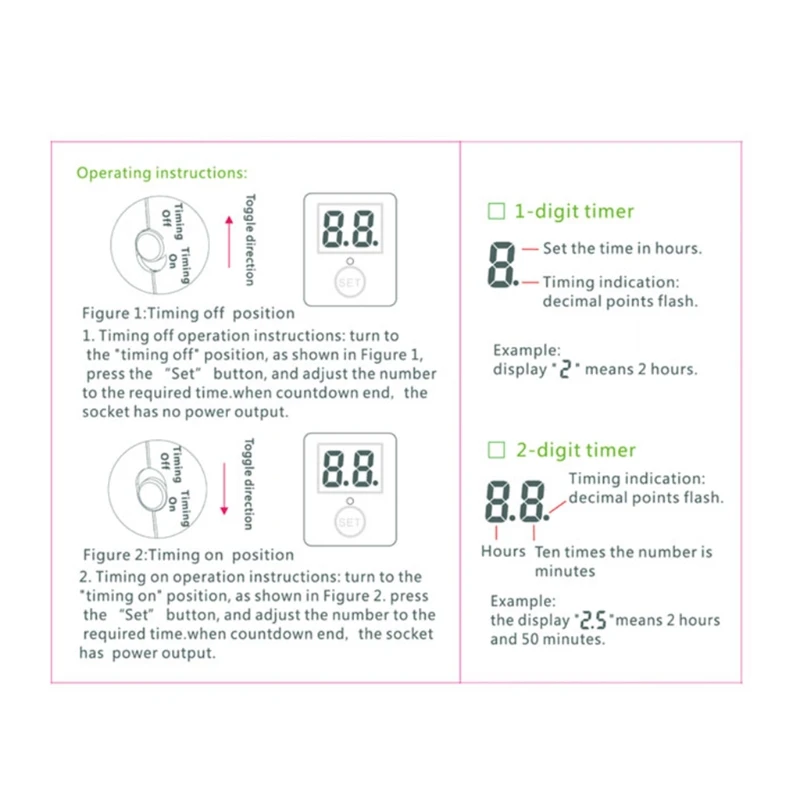 Operating instructions:

Timing Off

Timing On

Toggle direction

8.8.

SET

Figure 1:Timing off position

1. Timing off operation instructions: turn to the "timing off" position, as shown in Figure 1, press the "Set" button, and adjust the number to the required time.when countdown end, the socket has no power output.

Timing Off

Timing On

Toggle direction

8.8.

SET

Figure 2:Timing on position

2. Timing on operation instructions: turn to the "timing on" position, as shown in Figure 2. press the "Set" button, and adjust the number to the required time.when countdown end, the socket has power output.

☐ 1-digit timer

8.

Set the time in hours.

Timing indication: decimal points flash.

Example: display "2" means 2 hours.

☐ 2-digit timer

8.8.

Timing indication: decimal points flash.

Hours

Ten times the number is minutes

Example: the display "2.5" means 2 hours and 50 minutes.