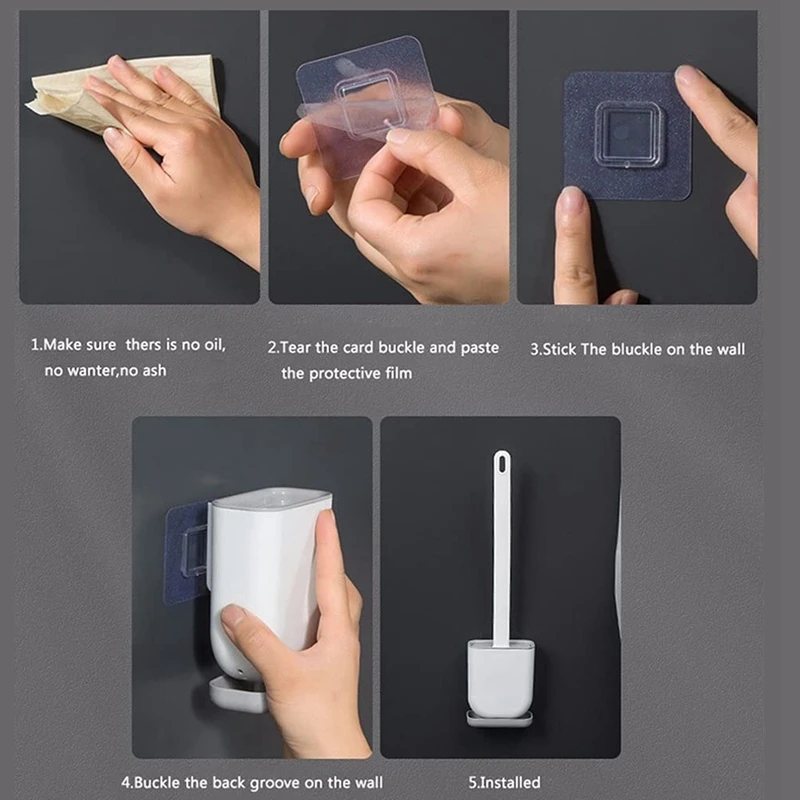 1.Make sure thers is no oil, no wanter,no ash

2.Tear the card buckle and paste the protective film

3.Stick The bluckle on the wall

4.Buckle the back groove on the wall

5.Installed